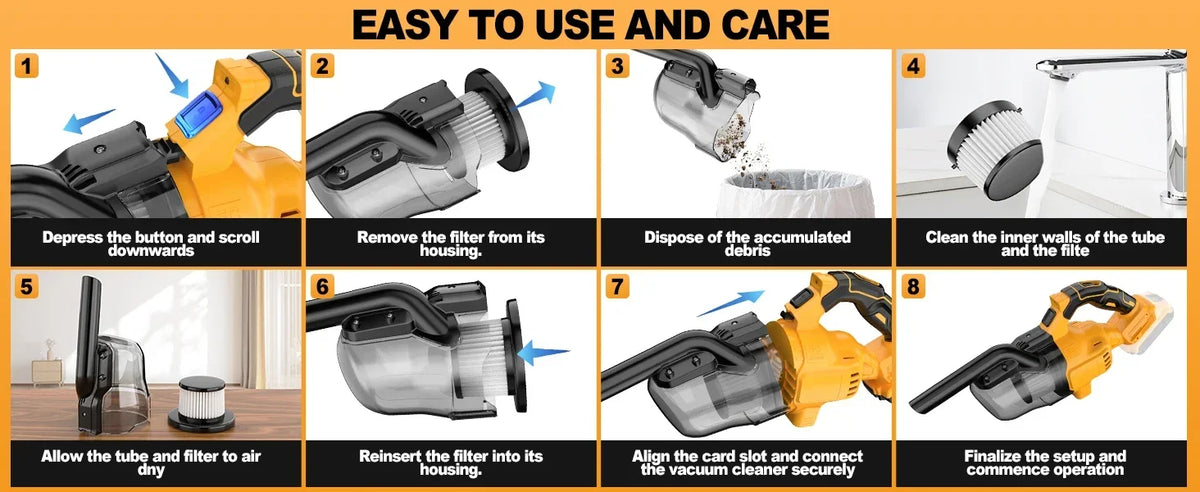 EASY TO USE AND CARE

1
Depress the button and scroll downwards

2
Remove the filter from its housing.

3
Dispose of the accumulated debris

4
Clean the inner walls of the tube and the filte

5
Allow the tube and filter to air dny

6
Reinsert the filter into its housing.

7
Align the card slot and connect the vacuum cleaner securely

8
Finalize the setup and commence operation