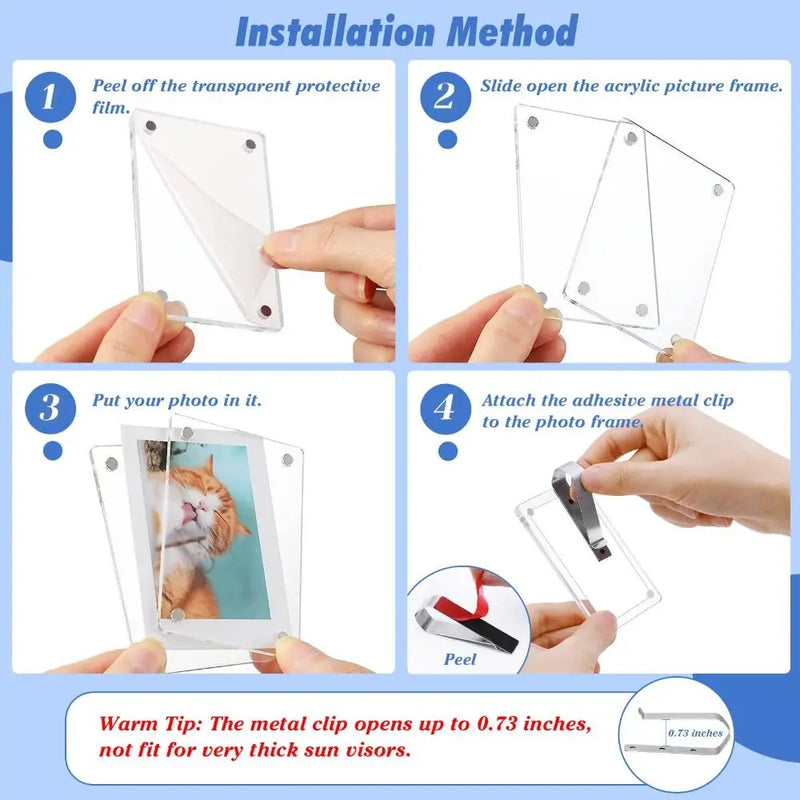 Installation Method

1 Peel off the transparent protective film.

2 Slide open the acrylic picture frame.

3 Put your photo in it.

4 Attach the adhesive metal clip to the photo frame.

Peel

Warm Tip: The metal clip opens up to 0.73 inches, not fit for very thick sun visors.

0.73 inches