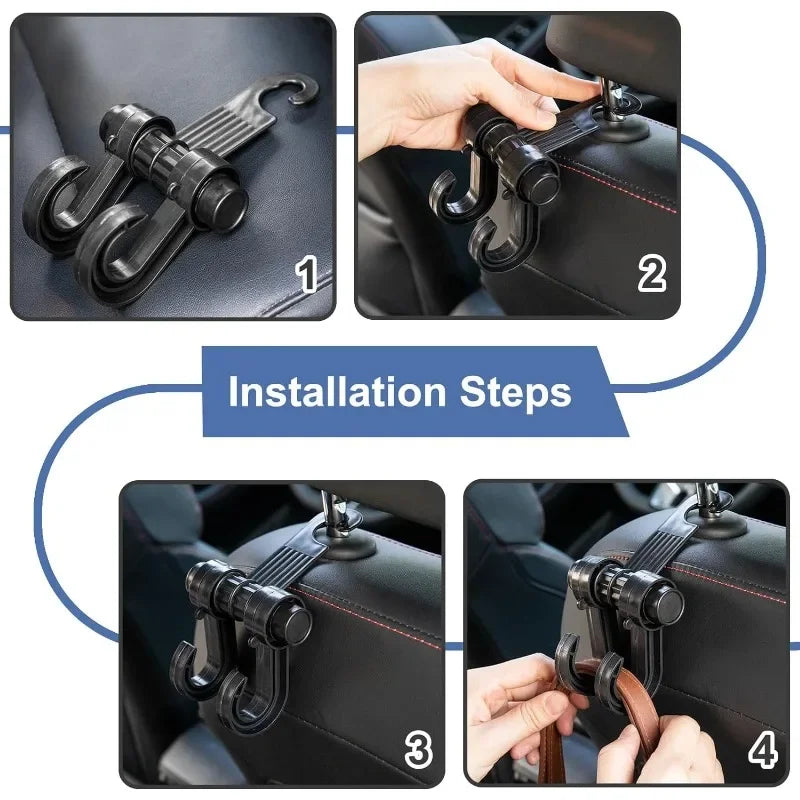 1

2

Installation Steps

3

4