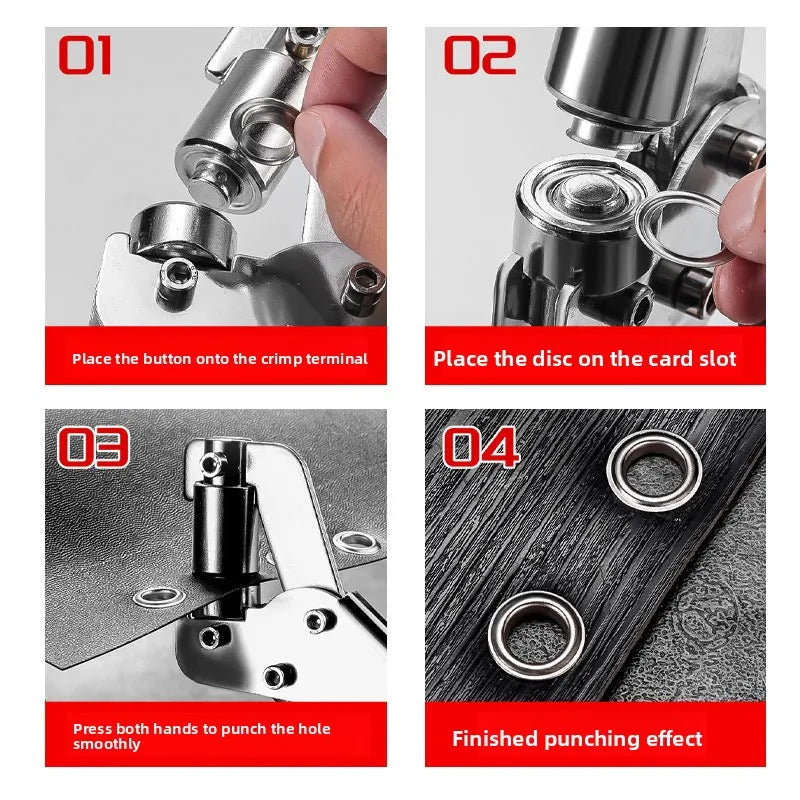 01

Place the button onto the crimp terminal

02

Place the disc on the card slot

03

Press both hands to punch the hole smoothly

04

Finished punching effect