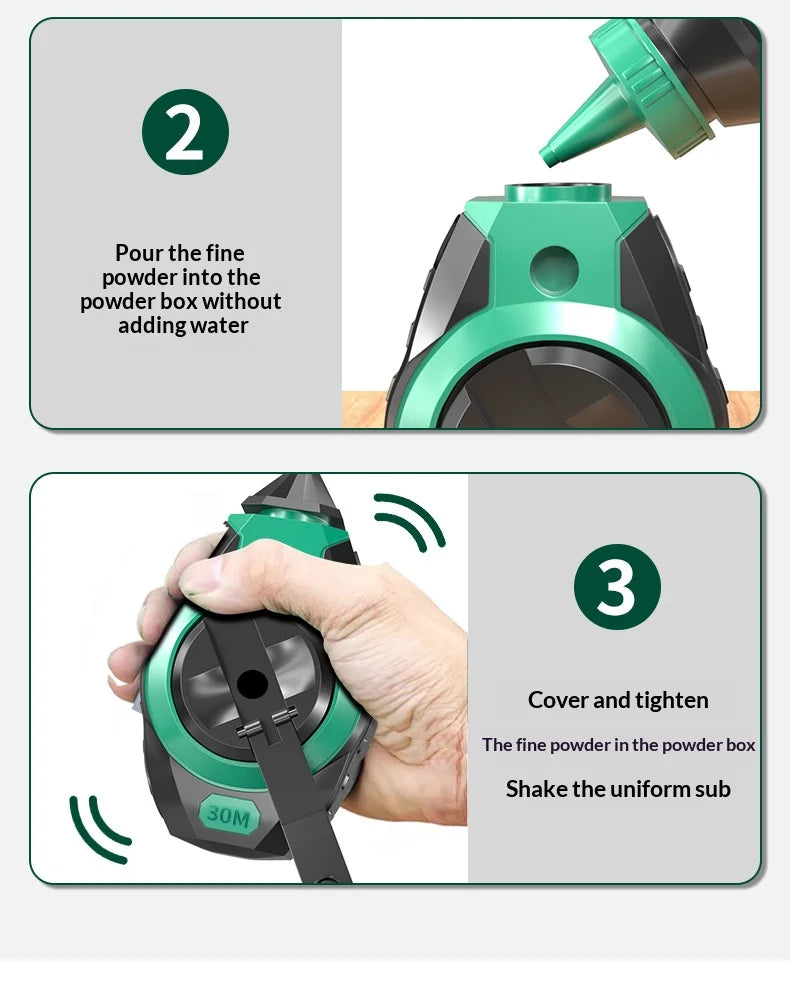 2

Pour the fine powder into the powder box without adding water

30M

3

Cover and tighten

The fine powder in the powder box

Shake the uniform sub