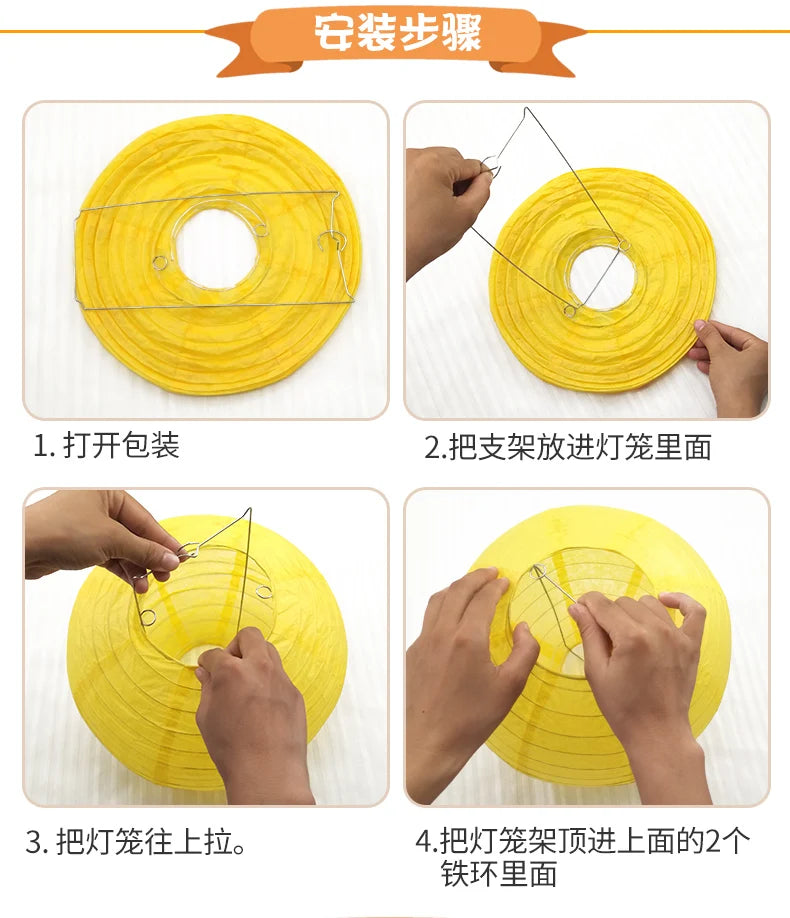 安装步骤

1. 打开包装

2.把支架放进灯笼里面

3. 把灯笼往上拉。

4.把灯笼架顶进上面的2个铁环里面