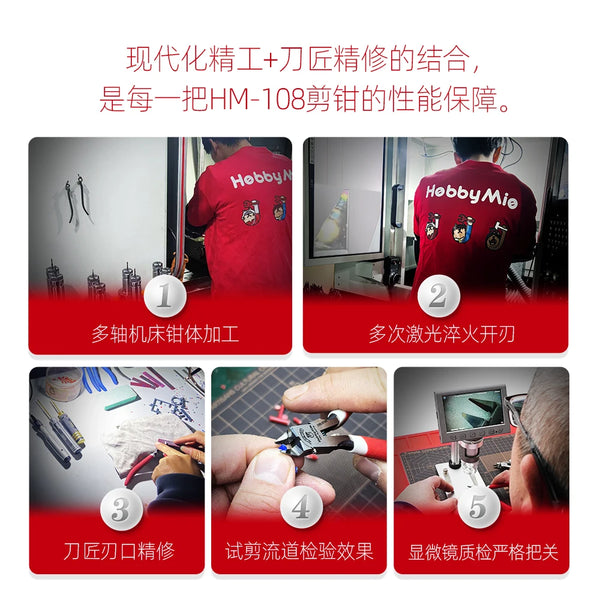 现代化精工+刀匠精修的结合，
是每一把HM-108剪钳的性能保障。

HobbyMio

1
多轴机床钳体加工

HobbyMio

2
多次激光淬火开刃

3
刀匠刃口精修

4
试剪流道检验效果

5
显微镜质检严格把关