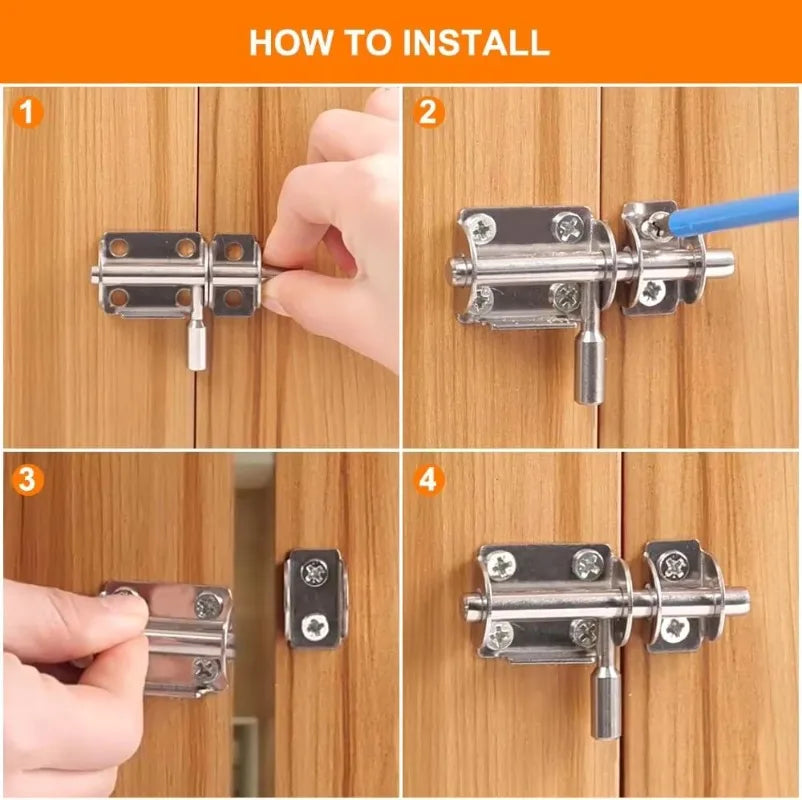 HOW TO INSTALL

1

2

3

4