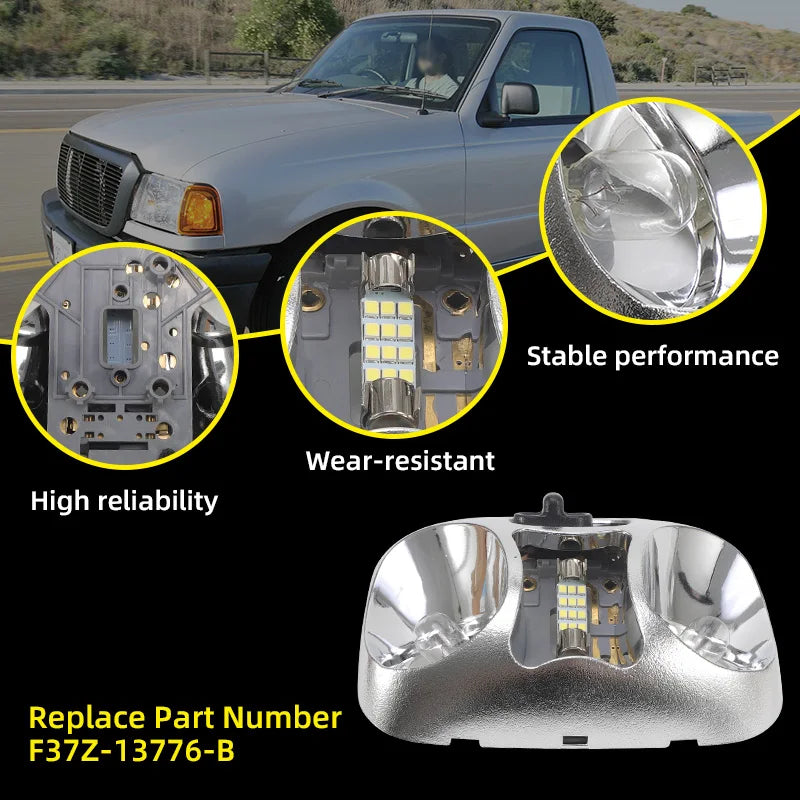 Stable performance

Wear-resistant

High reliability

Replace Part Number
F37Z-13776-B