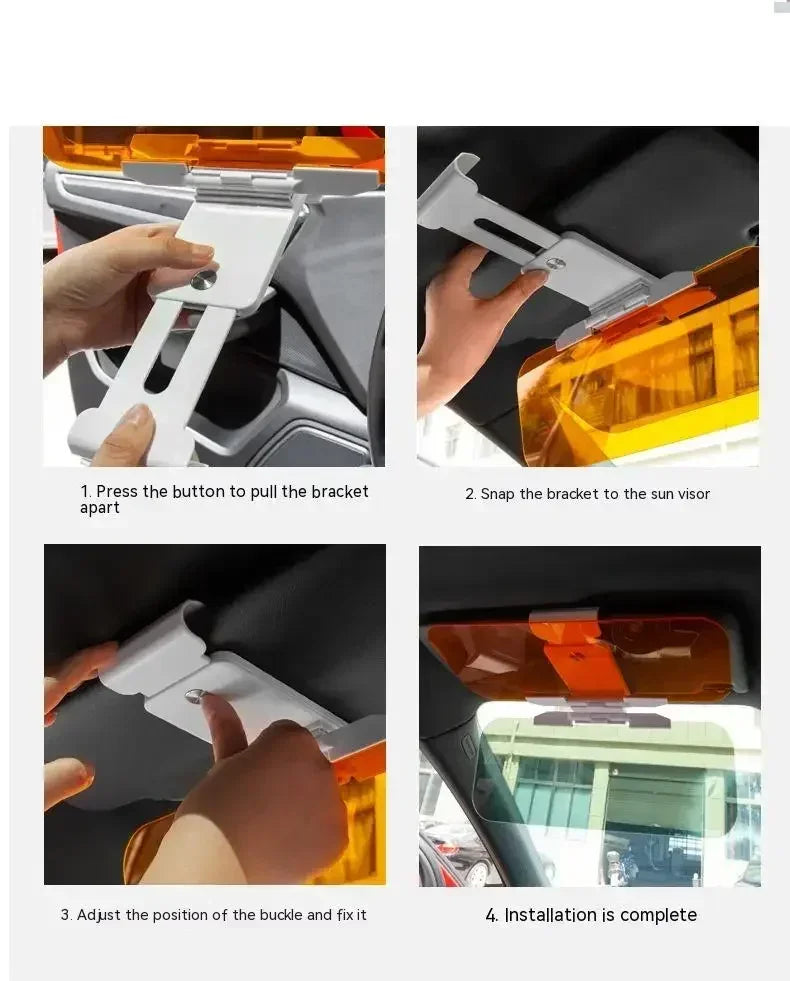 1. Press the button to pull the bracket apart

2. Snap the bracket to the sun visor

3. Adjust the position of the buckle and fix it

4. Installation is complete