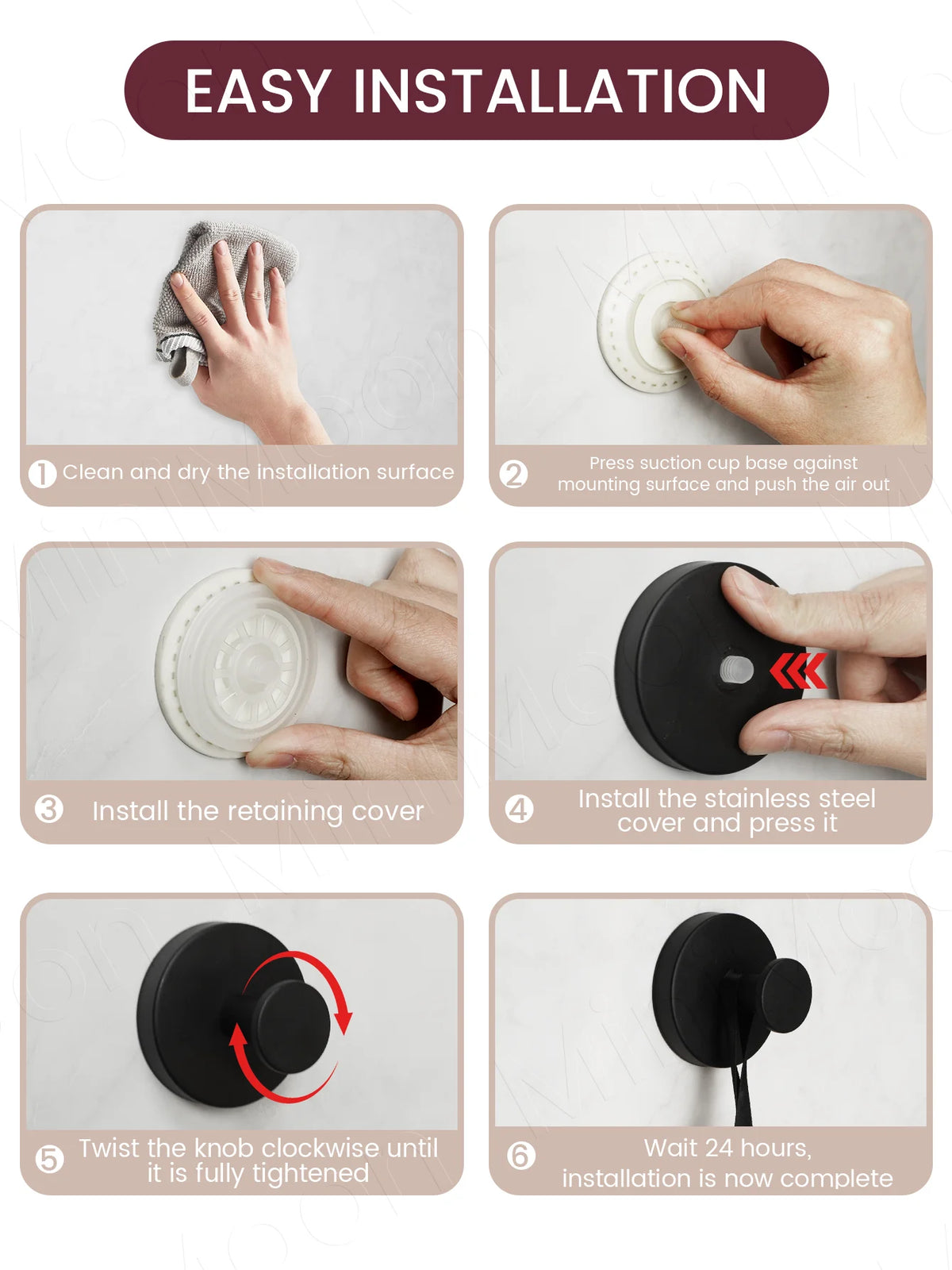 EASY INSTALLATION

1 Clean and dry the installation surface

2 Press suction cup base against mounting surface and push the air out

3 Install the retaining cover

4 Install the stainless steel cover and press it

5 Twist the knob clockwise until it is fully tightened

6 Wait 24 hours, installation is now complete

MiniMoon