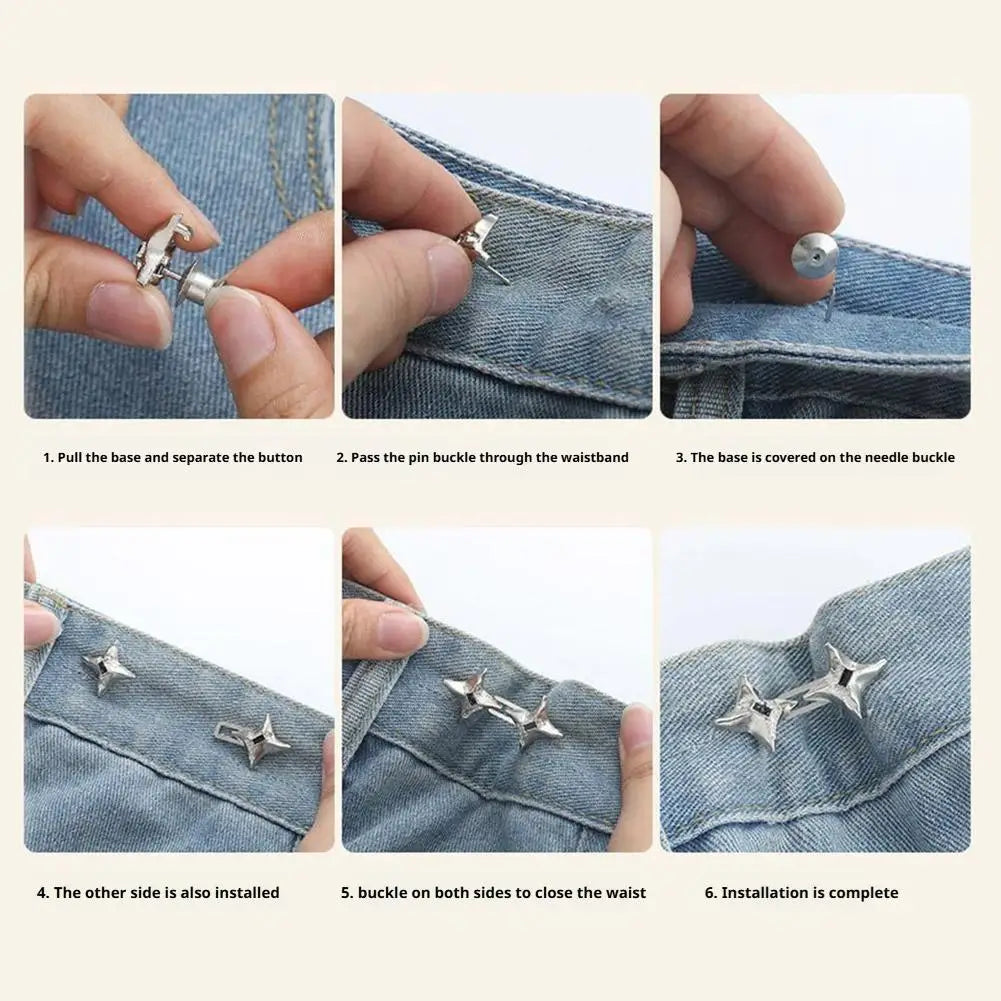 1. Pull the base and separate the button

2. Pass the pin buckle through the waistband

3. The base is covered on the needle buckle

4. The other side is also installed

5. buckle on both sides to close the waist

6. Installation is complete