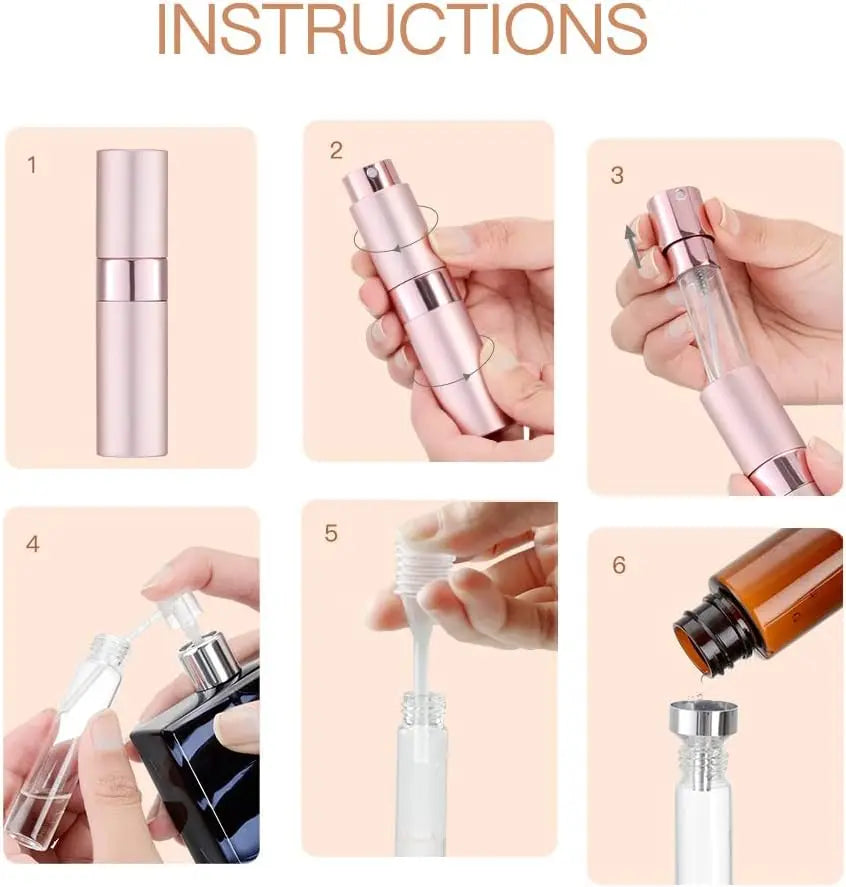 INSTRUCTIONS

1

2

3

4

5

6