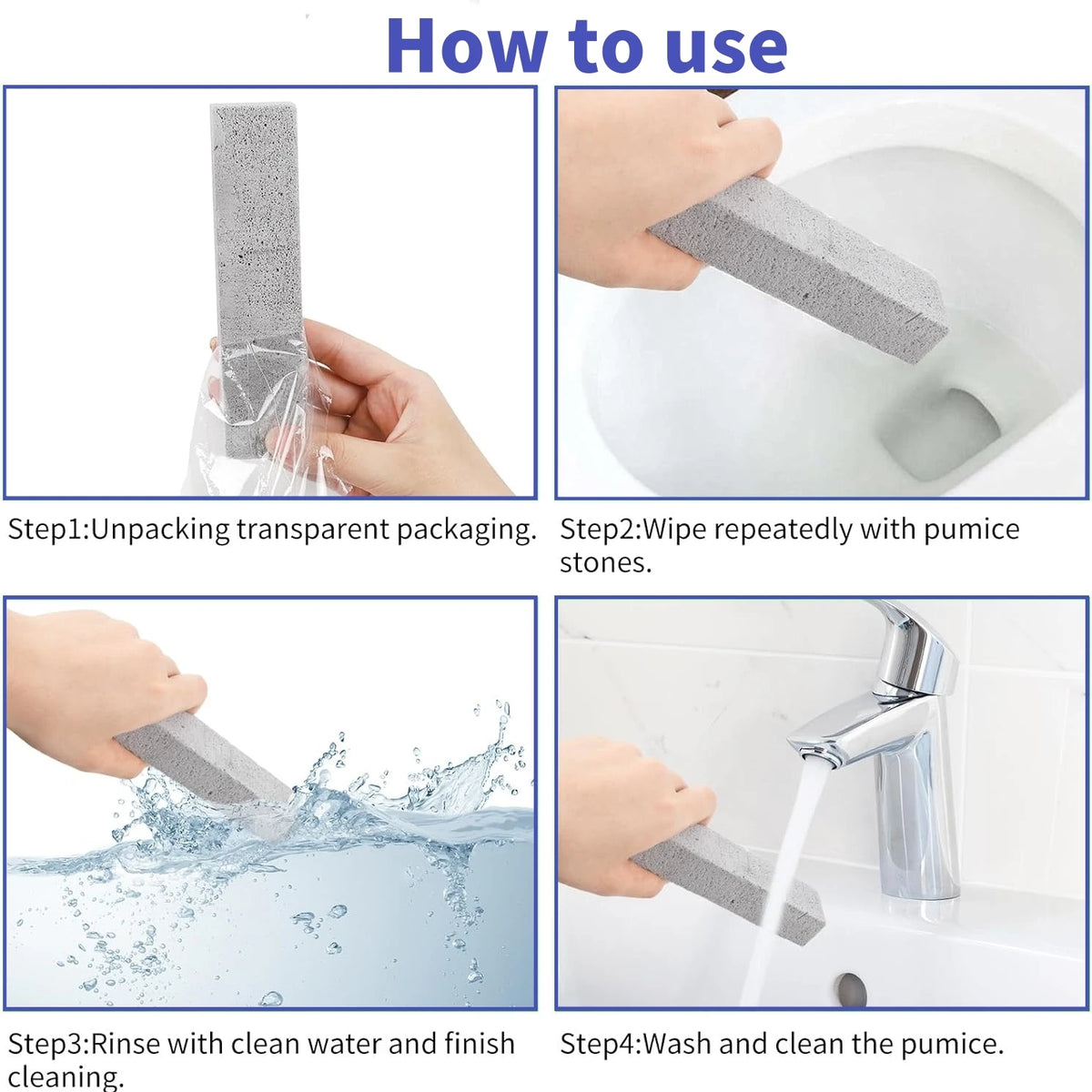 How to use

Step1:Unpacking transparent packaging.

Step2:Wipe repeatedly with pumice stones.

Step3:Rinse with clean water and finish cleaning.

Step4:Wash and clean the pumice.