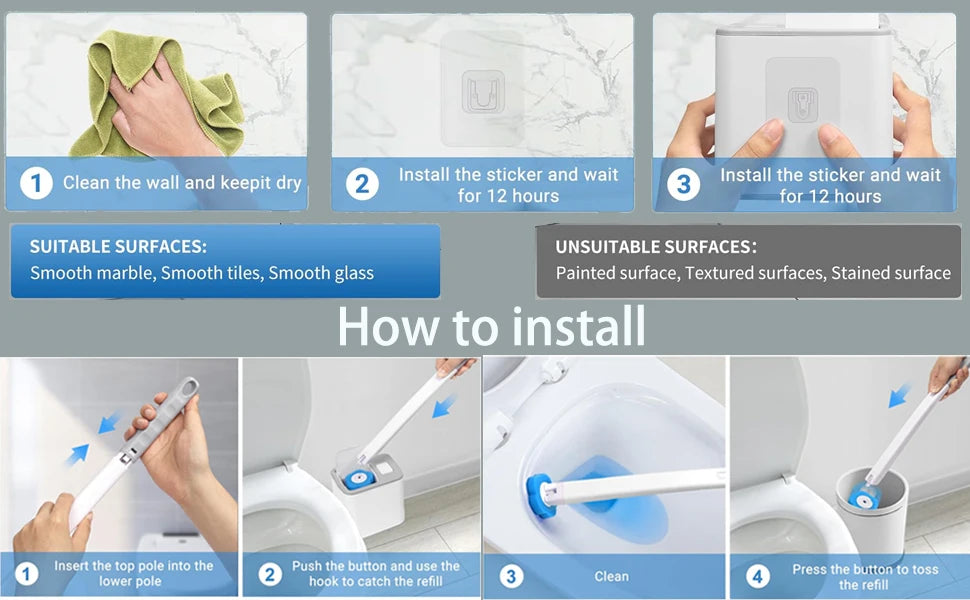 1 Clean the wall and keepit dry

2 Install the sticker and wait for 12 hours

3 Install the sticker and wait for 12 hours

SUITABLE SURFACES:
Smooth marble, Smooth tiles, Smooth glass

UNSUITABLE SURFACES:
Painted surface, Textured surfaces, Stained surface

How to install

1 Insert the top pole into the lower pole

2 Push the button and use the hook to catch the refill

3 Clean

4 Press the button to toss the refill