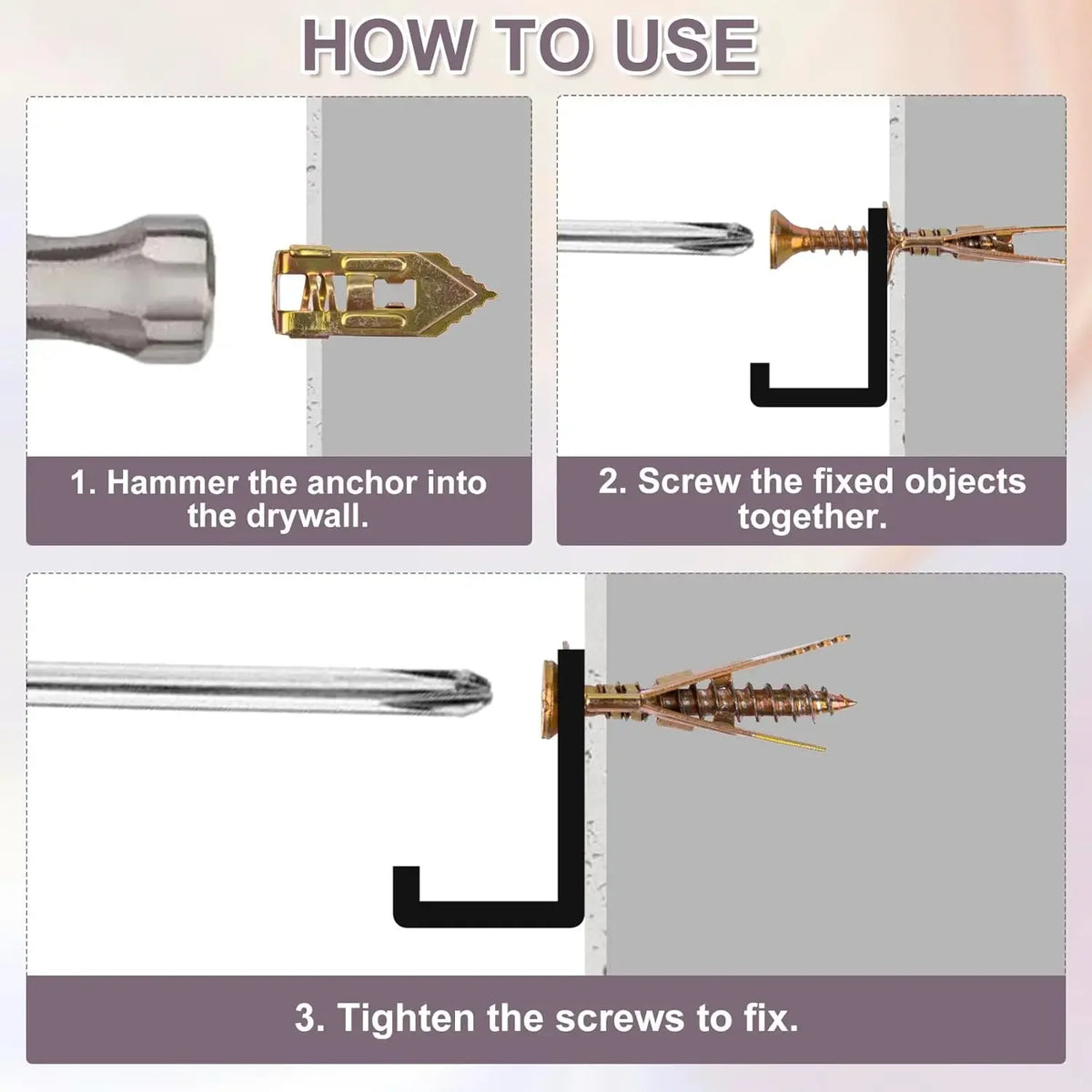 HOW TO USE

1. Hammer the anchor into the drywall.

2. Screw the fixed objects together.

3. Tighten the screws to fix.