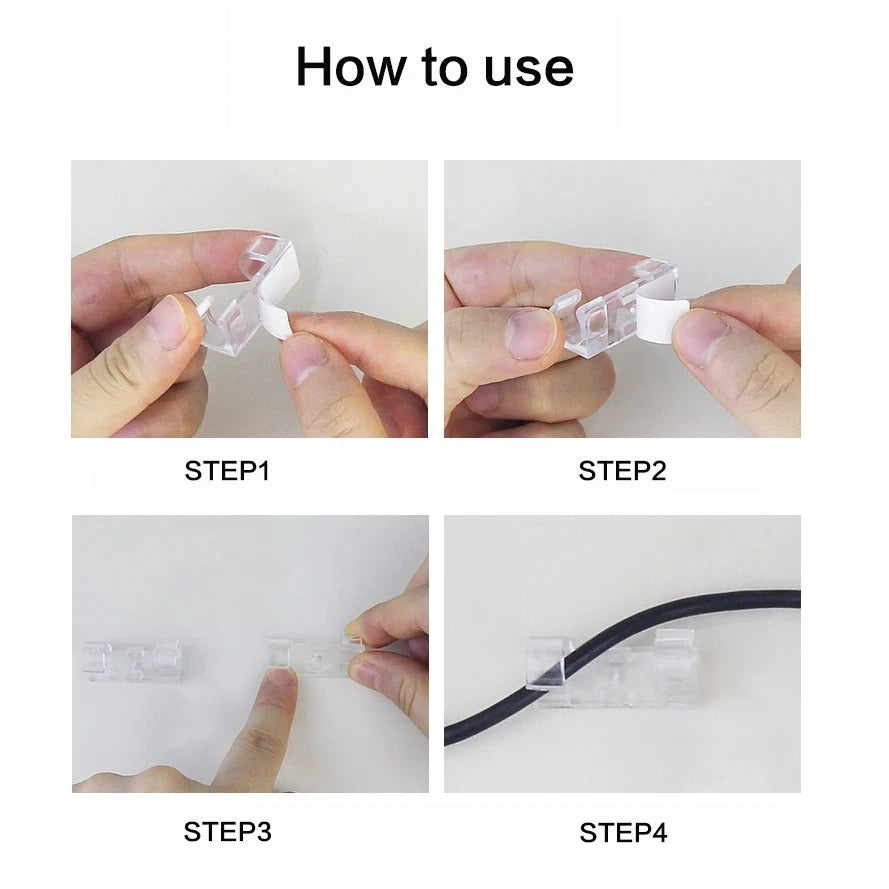 How to use

STEP1

STEP2

STEP3

STEP4