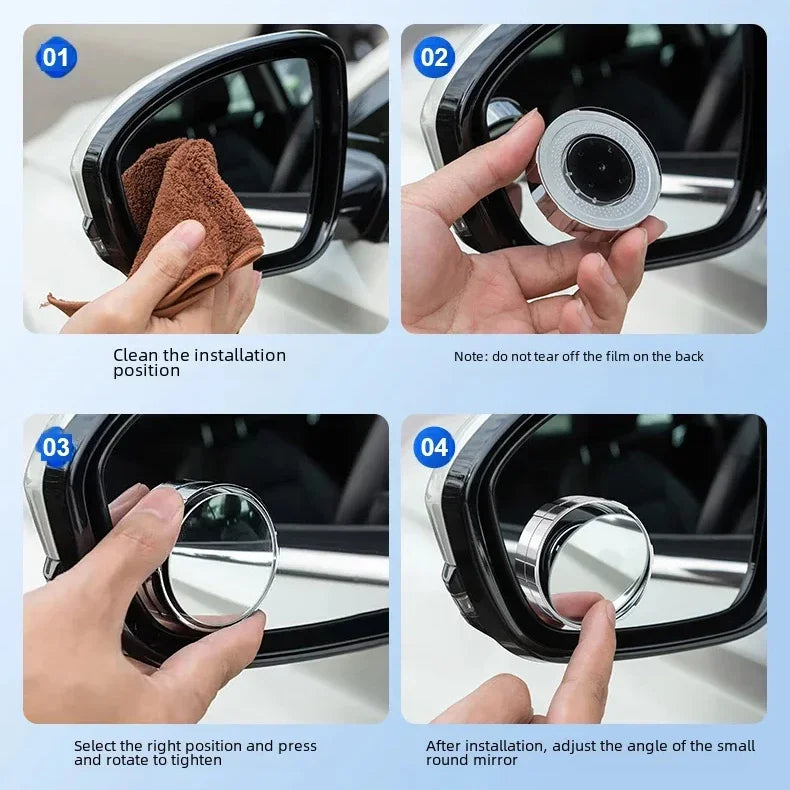 01

Clean the installation position

02

Note: do not tear off the film on the back

03

Select the right position and press and rotate to tighten

04

After installation, adjust the angle of the small round mirror