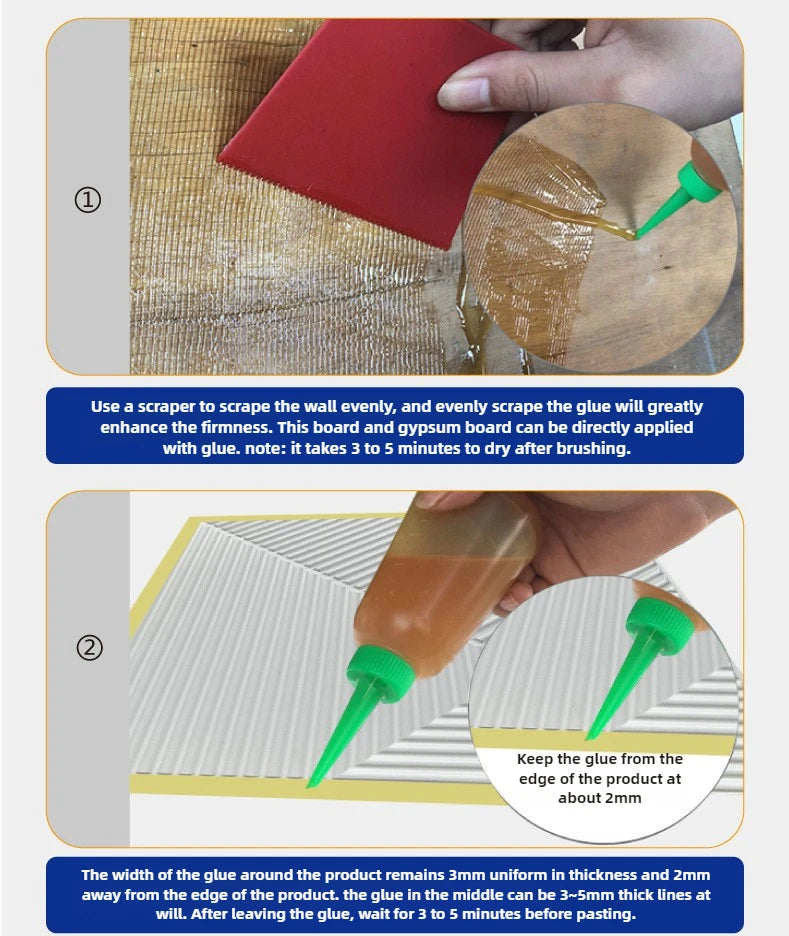 ①

Use a scraper to scrape the wall evenly, and evenly scrape the glue will greatly enhance the firmness. This board and gypsum board can be directly applied with glue. note: it takes 3 to 5 minutes to dry after brushing.

②

Keep the glue from the edge of the product at about 2mm

The width of the glue around the product remains 3mm uniform in thickness and 2mm away from the edge of the product. the glue in the middle can be 3~5mm thick lines at will. After leaving the glue, wait for 3 to 5 minutes before pasting.