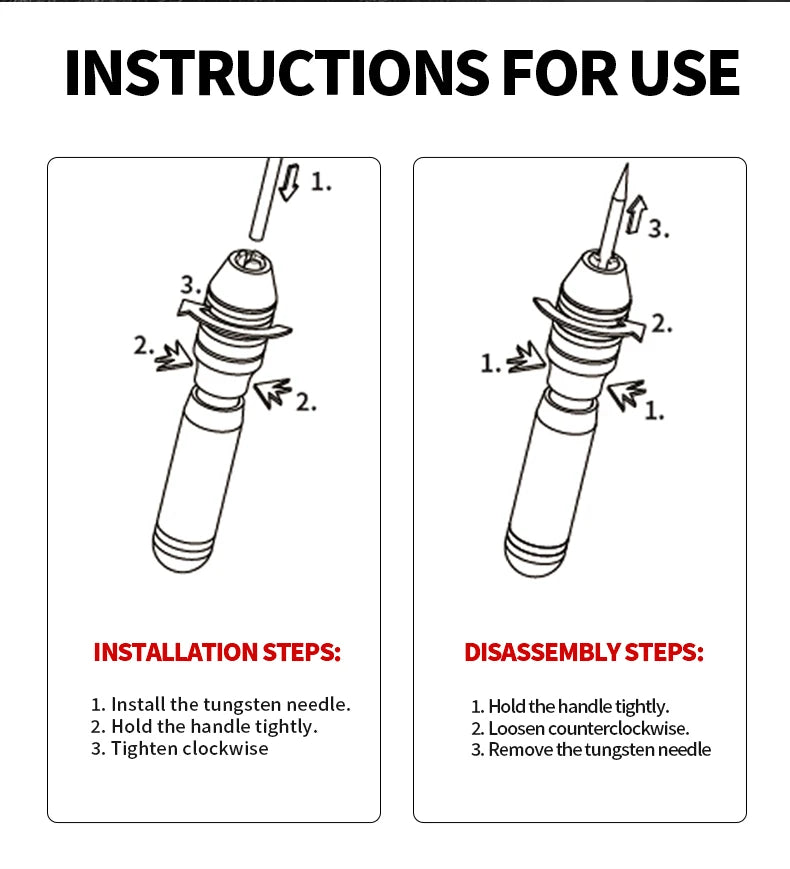 INSTRUCTIONS FOR USE

1.

3.

2.

2.

INSTALLATION STEPS:

1. Install the tungsten needle.
2. Hold the handle tightly.
3. Tighten clockwise

3.

2.

1.

1.

DISASSEMBLY STEPS:

1. Hold the handle tightly.
2. Loosen counterclockwise.
3. Remove the tungsten needle