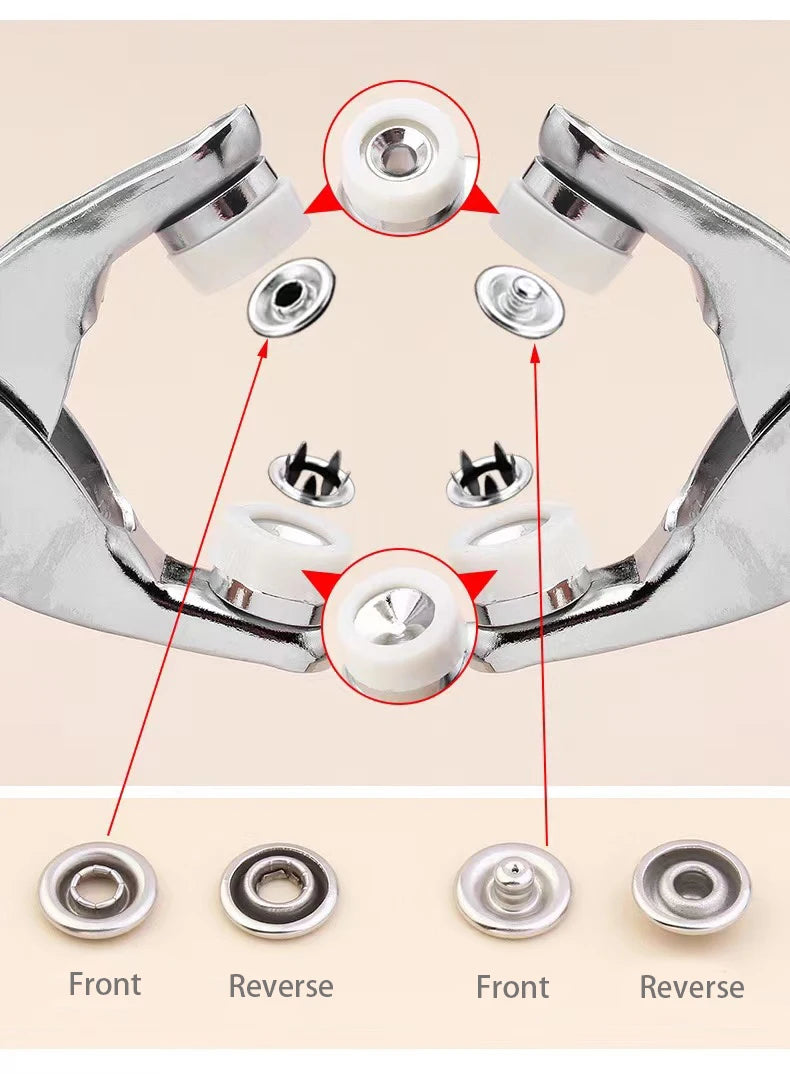 Front
Reverse
Front
Reverse