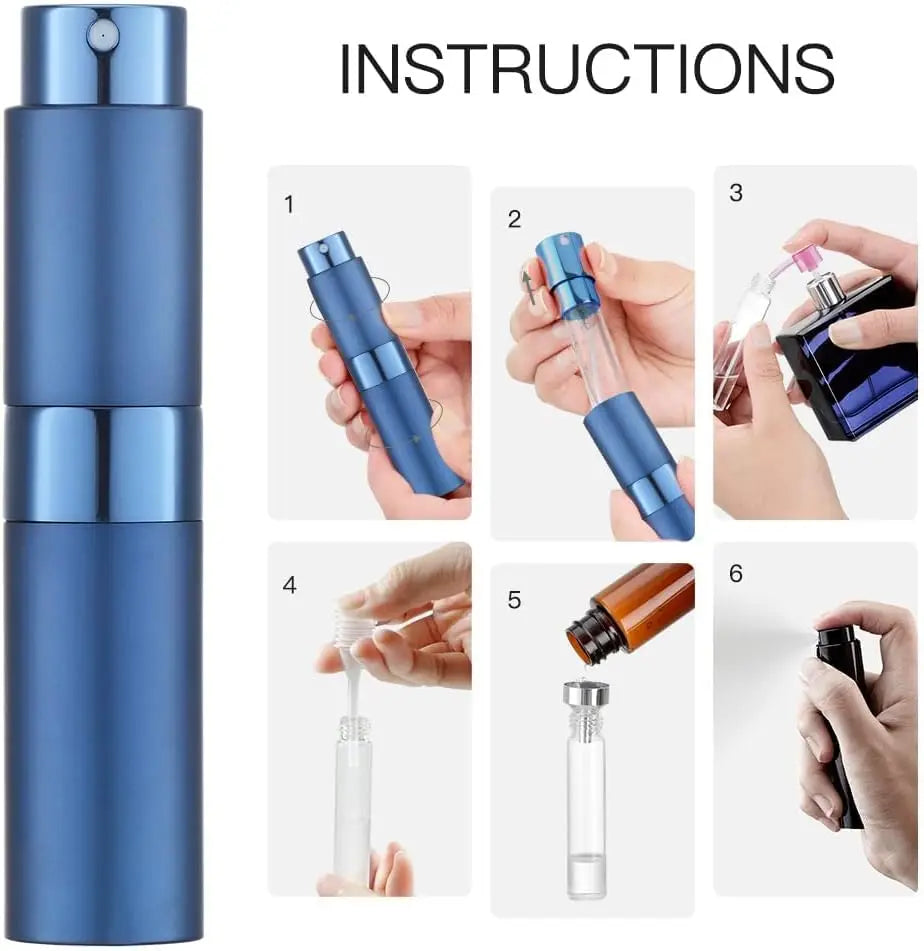 INSTRUCTIONS

1

2

3

4

5

6