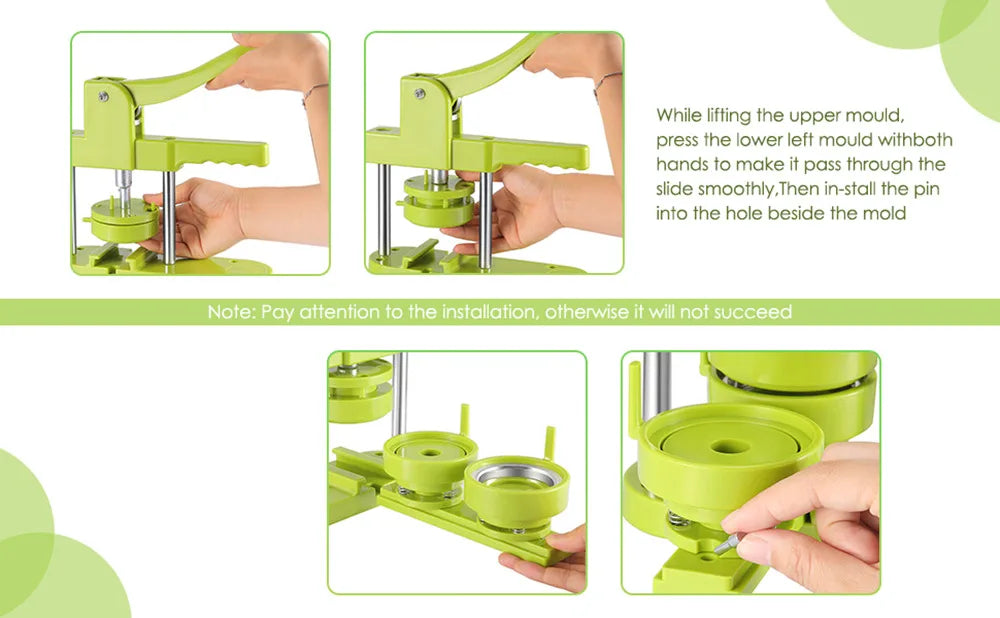 While lifting the upper mould, press the lower left mould withboth hands to make it pass through the slide smoothly,Then in-stall the pin into the hole beside the mold

Note: Pay attention to the installation, otherwise it will not succeed