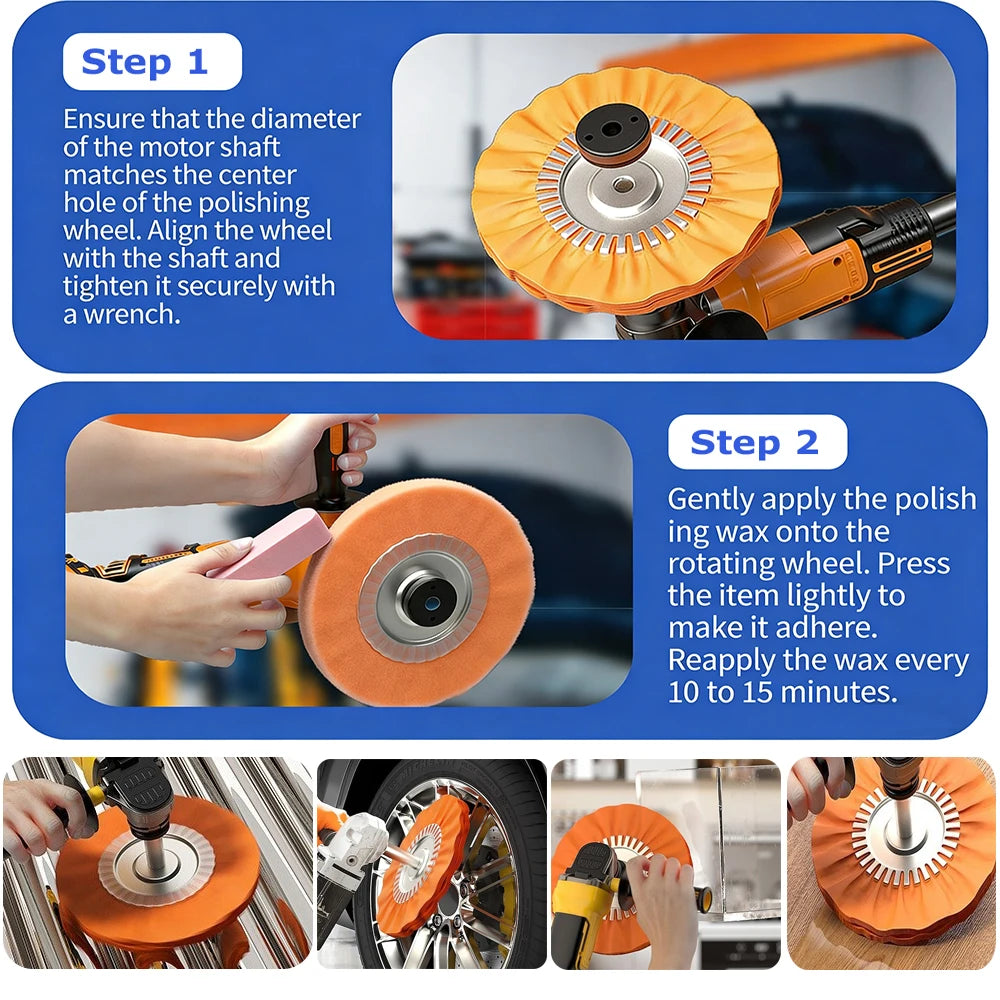 Step 1

Ensure that the diameter of the motor shaft matches the center hole of the polishing wheel. Align the wheel with the shaft and tighten it securely with a wrench.

Step 2

Gently apply the polish ing wax onto the rotating wheel. Press the item lightly to make it adhere. Reapply the wax every 10 to 15 minutes.