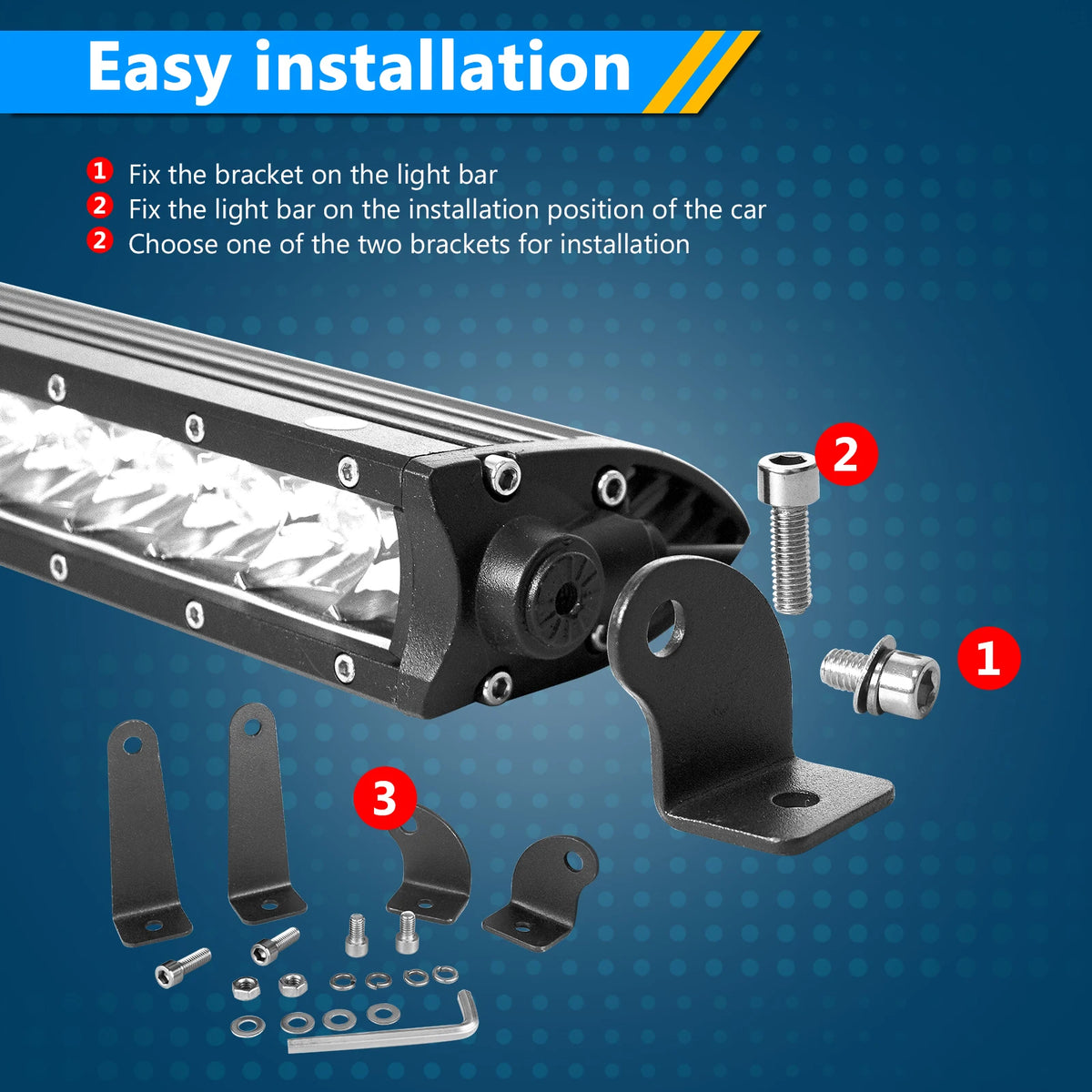 Easy installation

1 Fix the bracket on the light bar
2 Fix the light bar on the installation position of the car
2 Choose one of the two brackets for installation

2

1

3