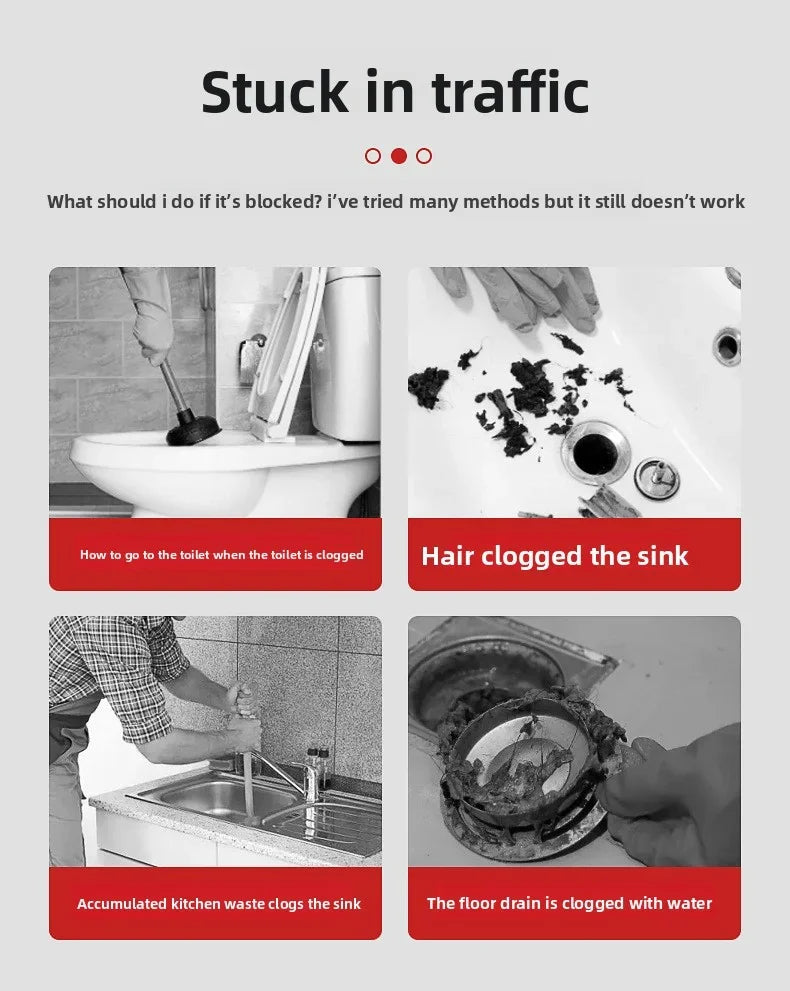 Stuck in traffic

What should i do if it's blocked? i've tried many methods but it still doesn't work

How to go to the toilet when the toilet is clogged

Hair clogged the sink

Accumulated kitchen waste clogs the sink

The floor drain is clogged with water