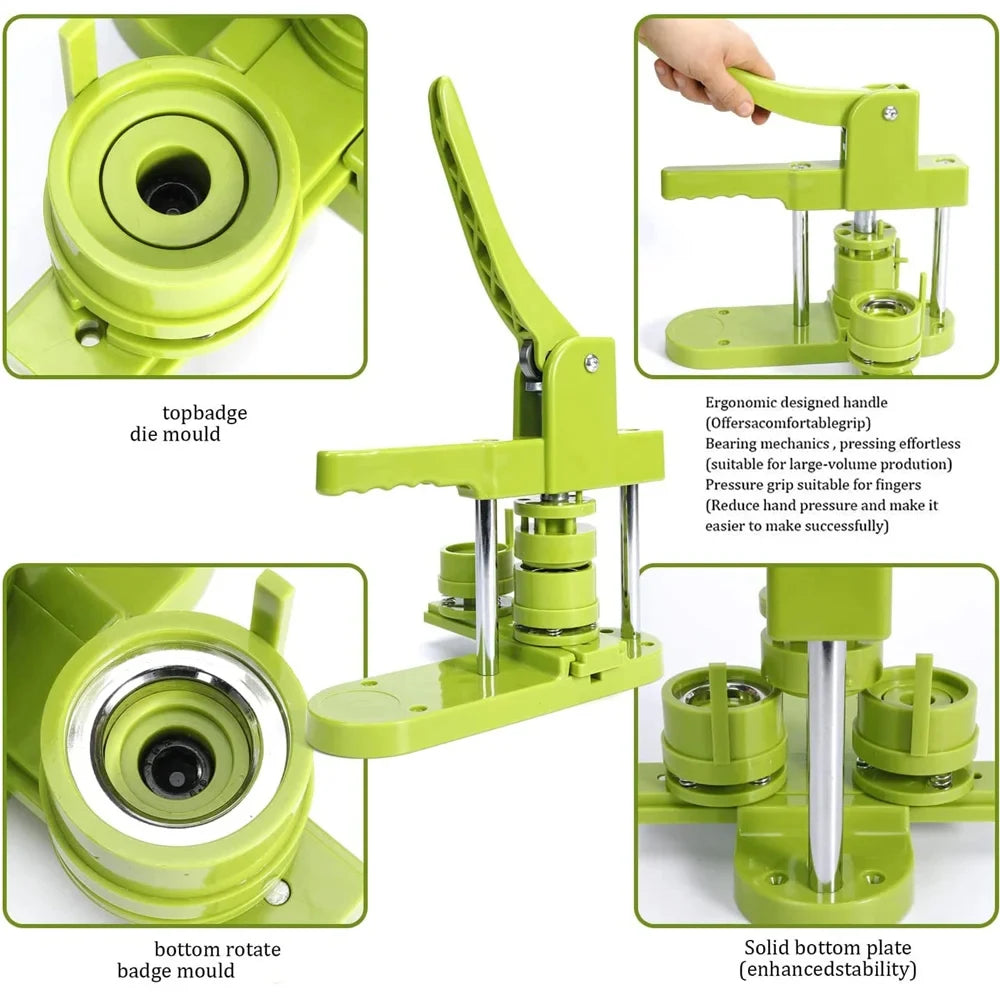 topbadge
die mould

Ergonomic designed handle
(Offersacomfortablegrip)
Bearing mechanics , pressing effortless
(suitable for large-volume prodution)
Pressure grip suitable for fingers
(Reduce hand pressure and make it easier to make successfully)

bottom rotate
badge mould

Solid bottom plate
(enhancedstability)