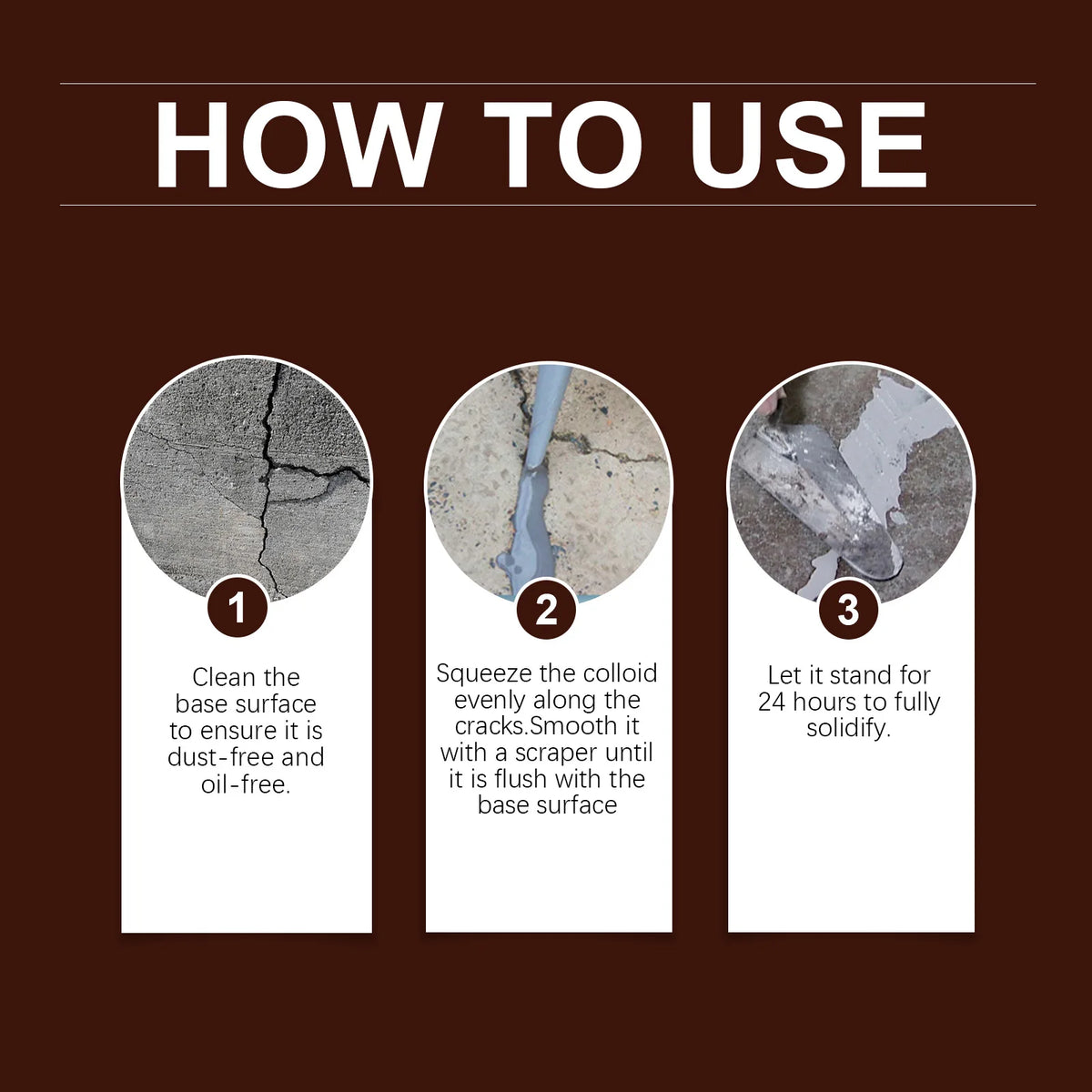 HOW TO USE

1

Clean the base surface to ensure it is dust-free and oil-free.

2

Squeeze the colloid evenly along the cracks.Smooth it with a scraper until it is flush with the base surface

3

Let it stand for 24 hours to fully solidify.