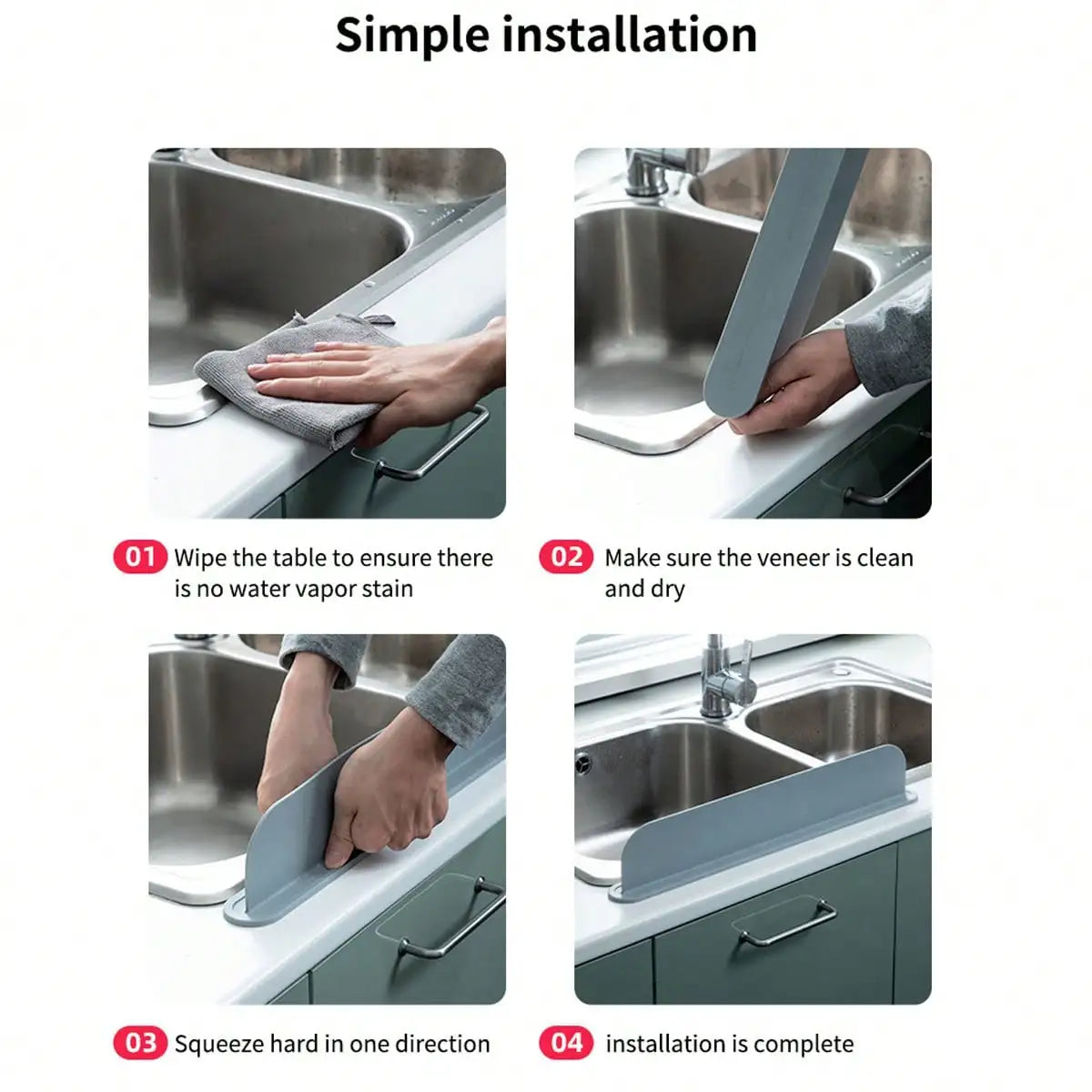 Simple installation

01 Wipe the table to ensure there is no water vapor stain

02 Make sure the veneer is clean and dry

03 Squeeze hard in one direction

04 installation is complete