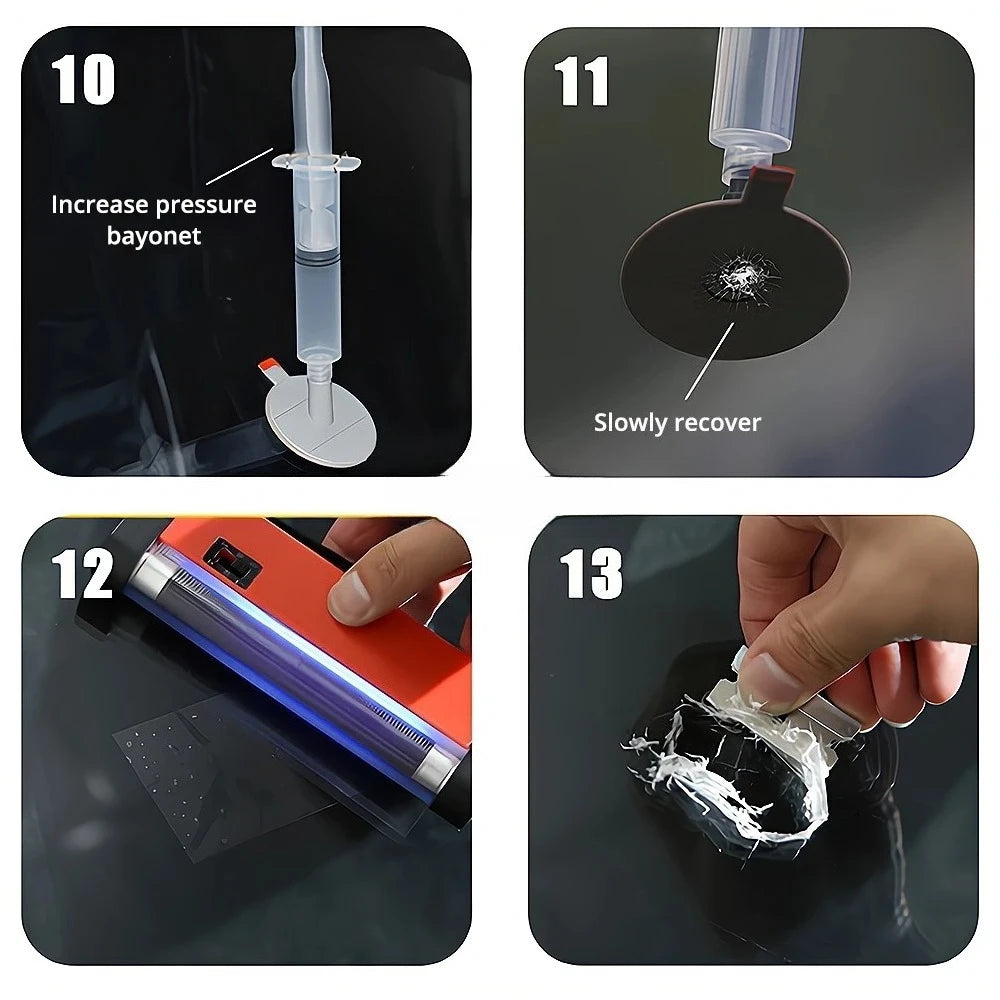 10

Increase pressure bayonet

11

Slowly recover

12

13