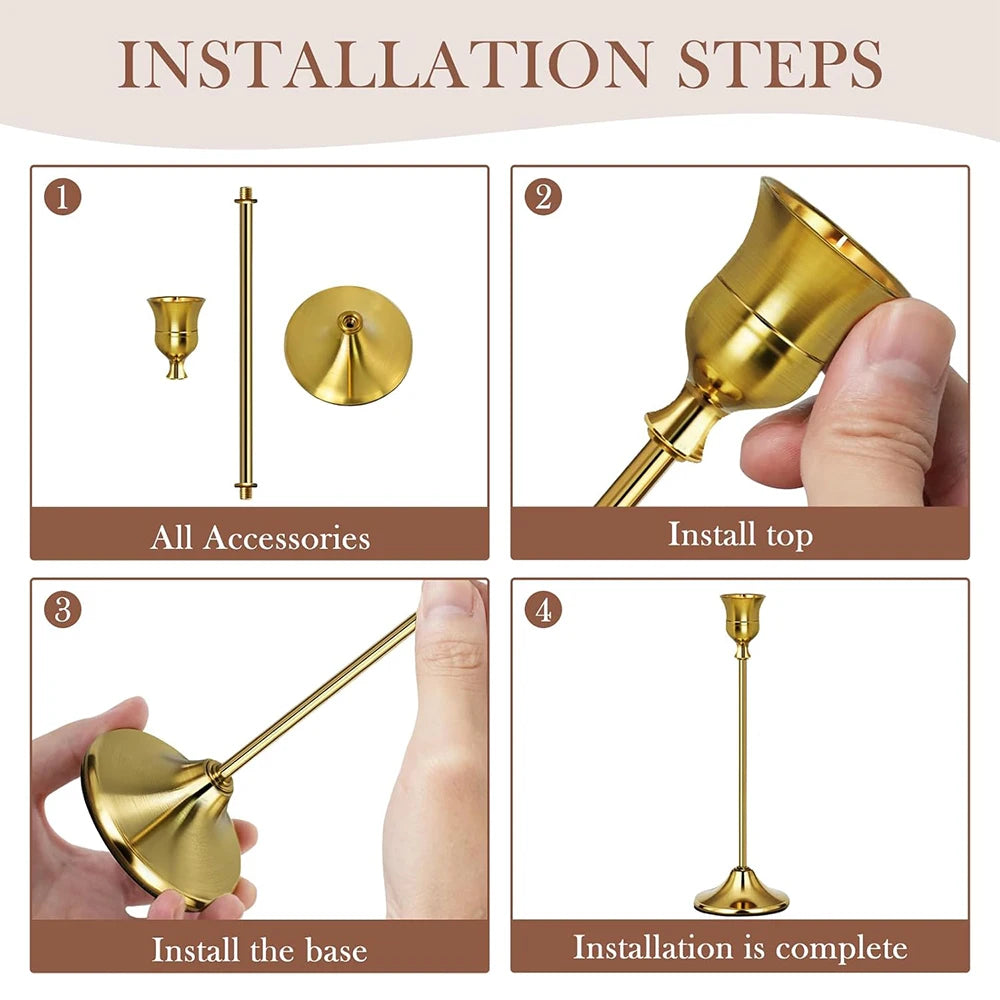 INSTALLATION STEPS

1

All Accessories

2

Install top

3

Install the base

4

Installation is complete