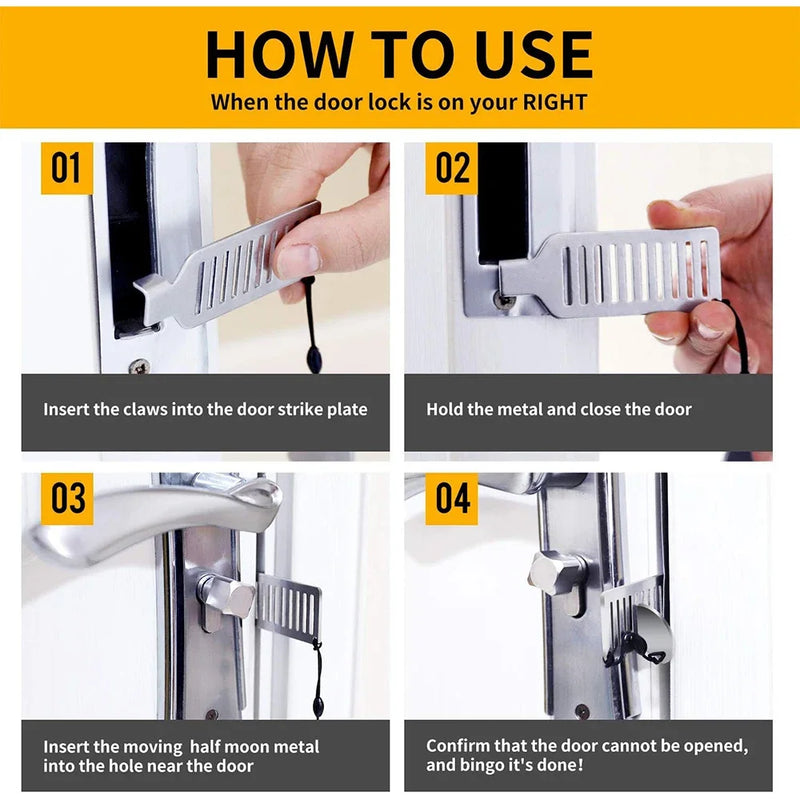 HOW TO USE
When the door lock is on your RIGHT

01
Insert the claws into the door strike plate

02
Hold the metal and close the door

03
Insert the moving half moon metal into the hole near the door

04
Confirm that the door cannot be opened, and bingo it's done!