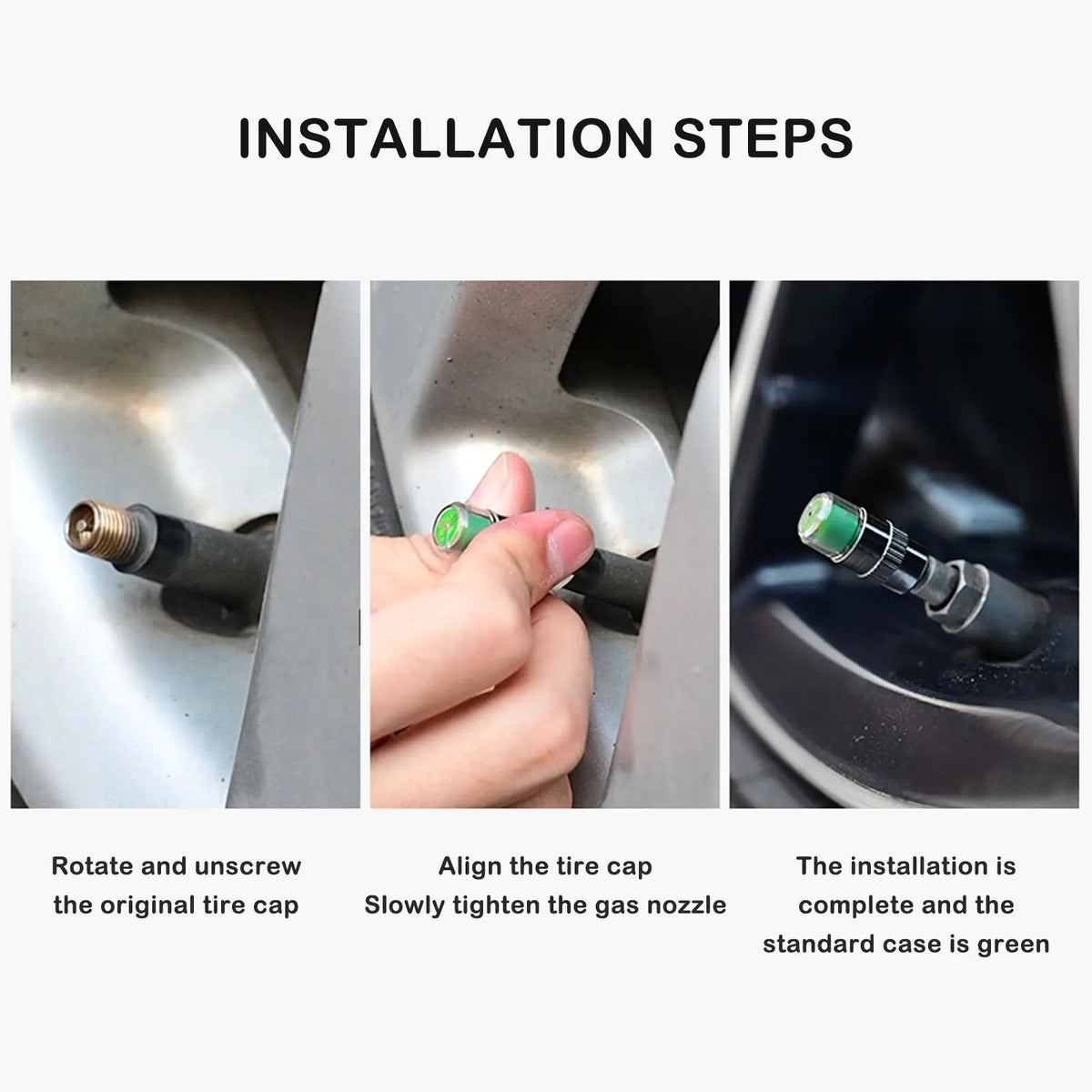 INSTALLATION STEPS

Rotate and unscrew the original tire cap

Align the tire cap
Slowly tighten the gas nozzle

The installation is complete and the standard case is green