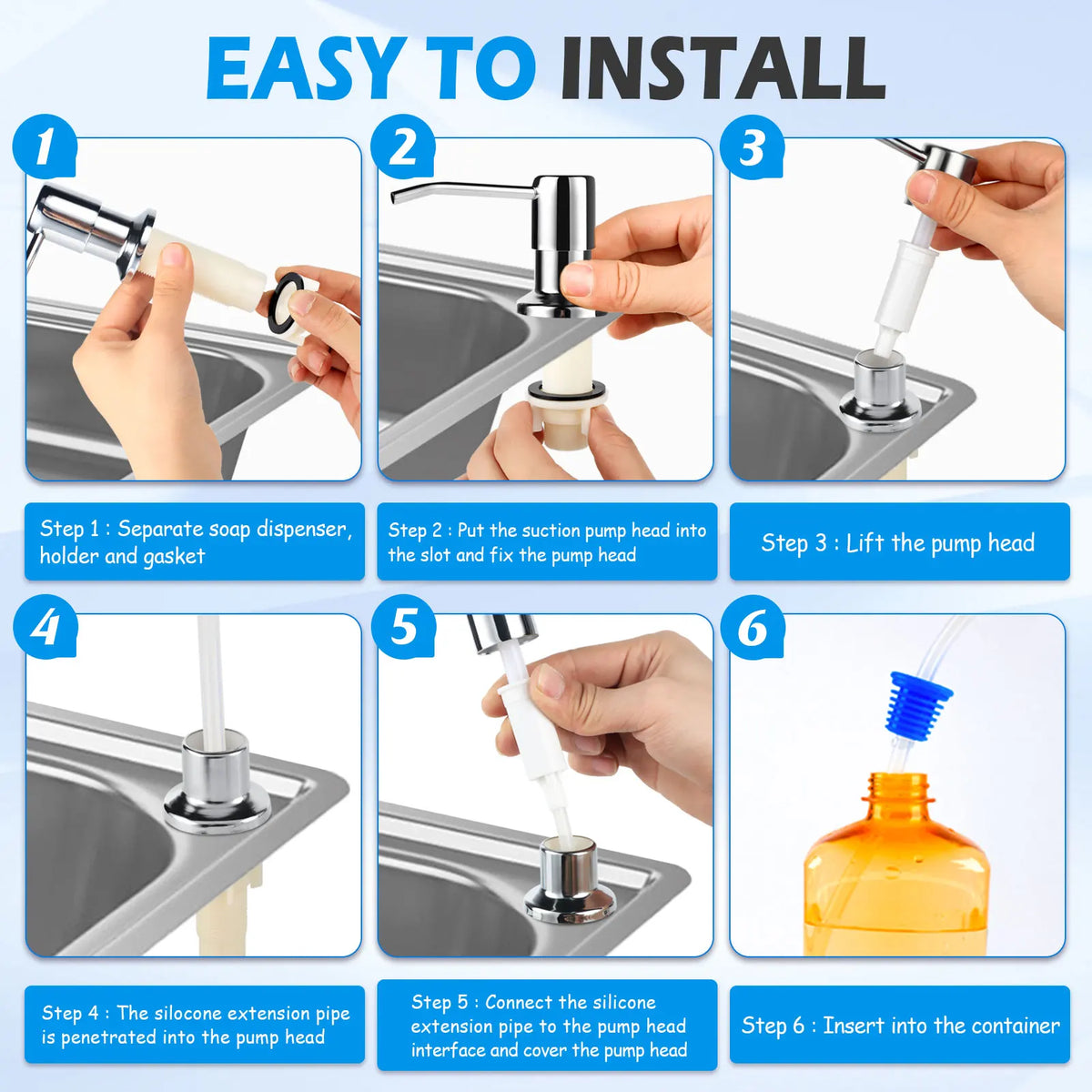 EASY TO INSTALL

1

2

3

Step 1 : Separate soap dispenser, holder and gasket

Step 2 : Put the suction pump head into the slot and fix the pump head

Step 3 : Lift the pump head

4

5

6

Step 4 : The silocone extension pipe is penetrated into the pump head

Step 5 : Connect the silicone extension pipe to the pump head interface and cover the pump head

Step 6 : Insert into the container