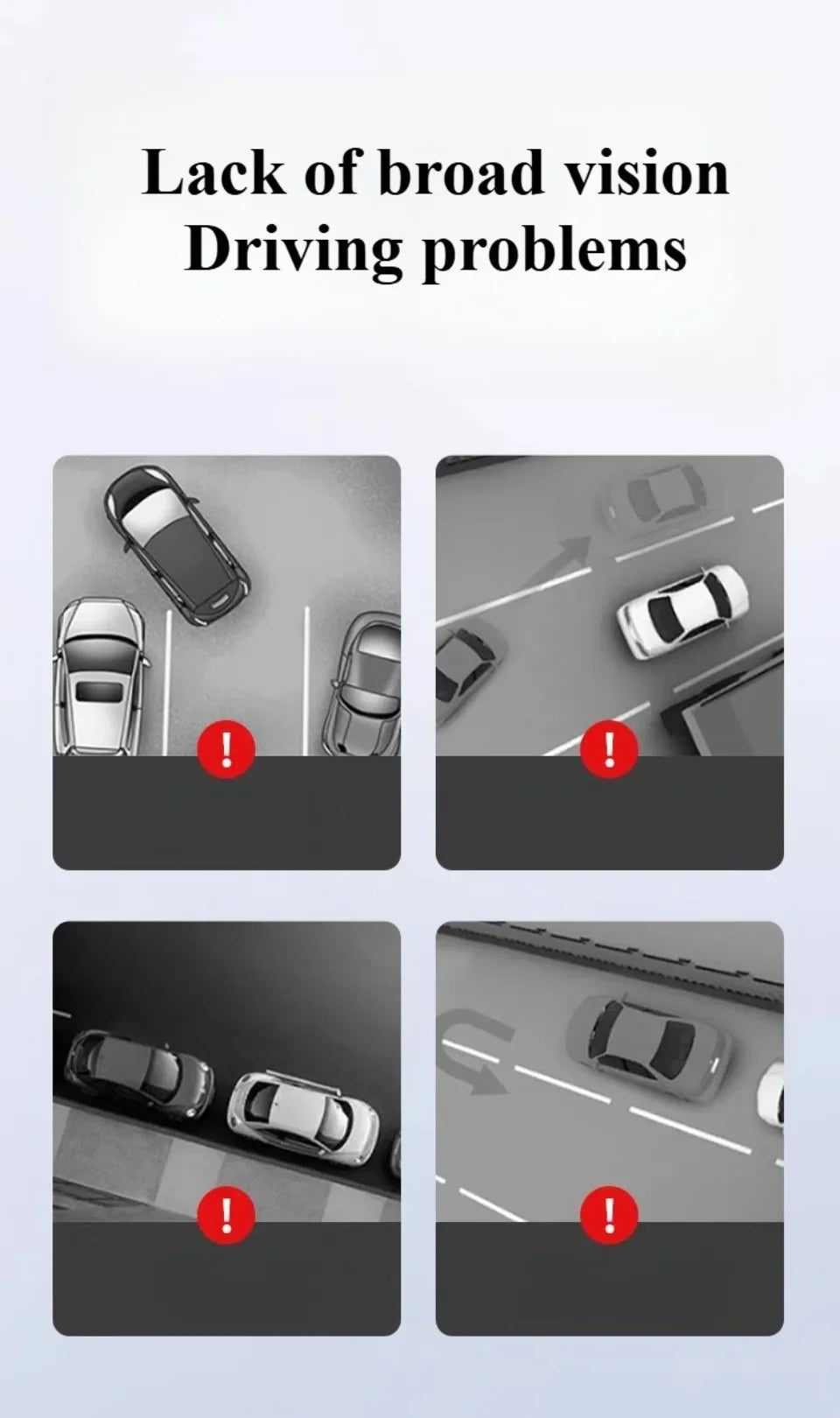 Lack of broad vision
Driving problems

!

!

!

!