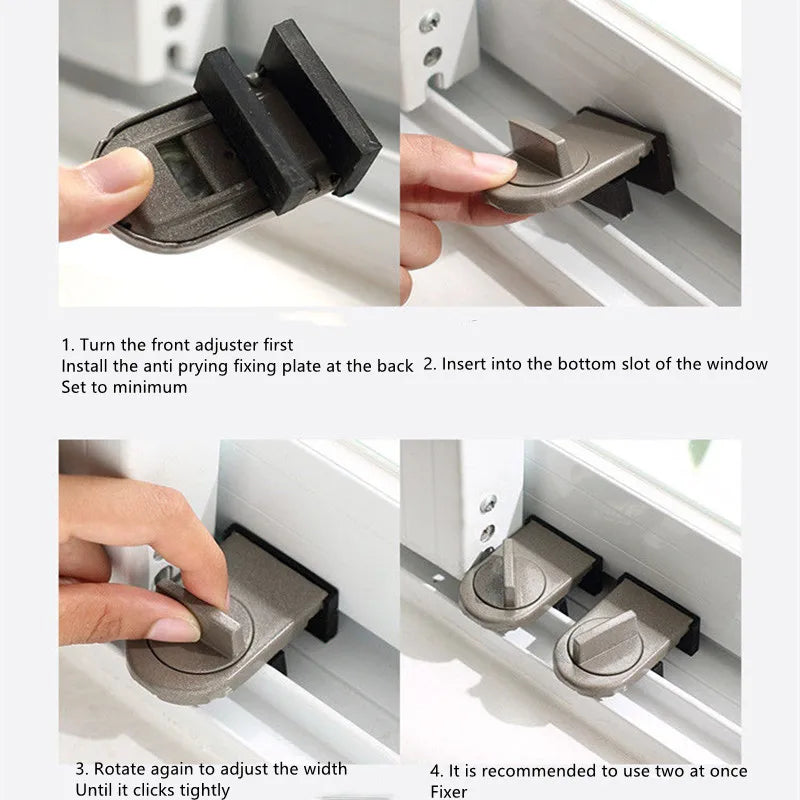 1. Turn the front adjuster first
Install the anti prying fixing plate at the back
Set to minimum

2. Insert into the bottom slot of the window

3. Rotate again to adjust the width
Until it clicks tightly

4. It is recommended to use two at once
Fixer