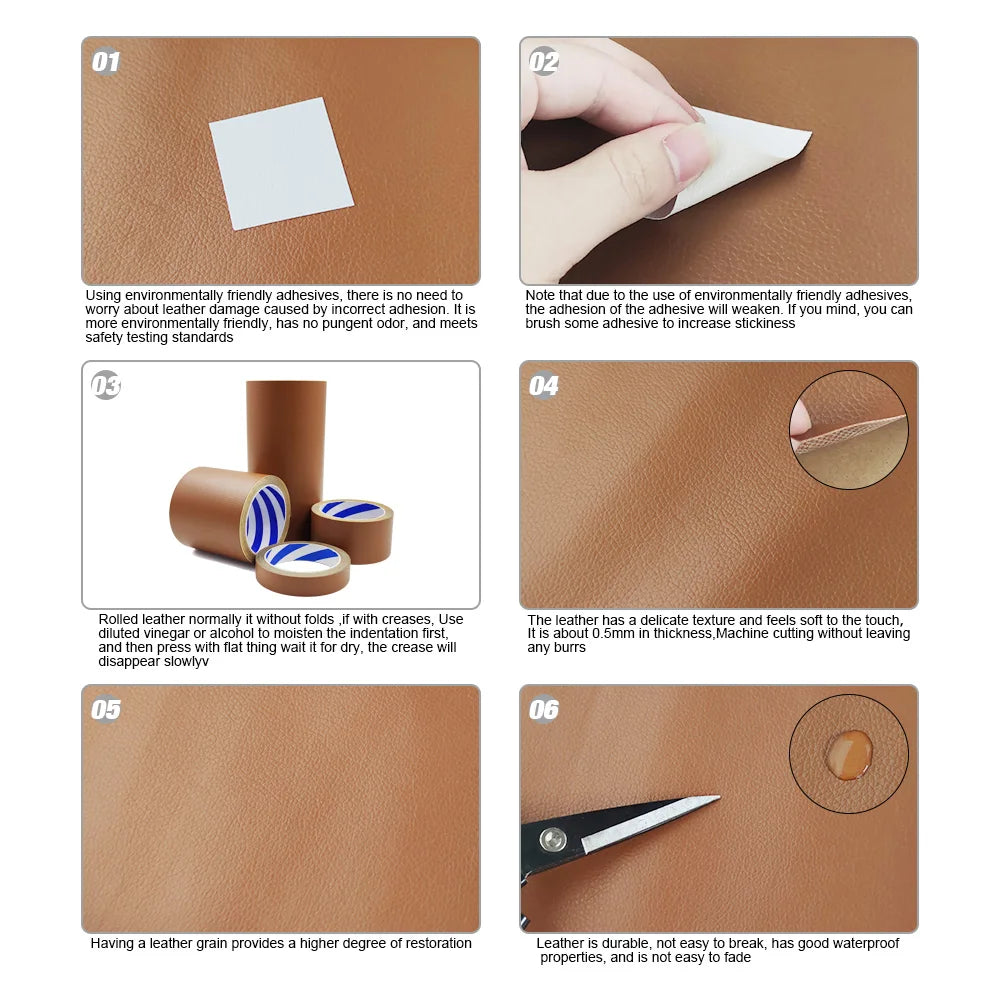 01

Using environmentally friendly adhesives, there is no need to worry about leather damage caused by incorrect adhesion. It is more environmentally friendly, has no pungent odor, and meets safety testing standards

02

Note that due to the use of environmentally friendly adhesives, the adhesion of the adhesive will weaken. If you mind, you can brush some adhesive to increase stickiness

03

Rolled leather normally it without folds ,if with creases, Use diluted vinegar or alcohol to moisten the indentation first, and then press with flat thing wait it for dry, the crease will disappear slowlyv

04

The leather has a delicate texture and feels soft to the touch, It is about 0.5mm in thickness,Machine cutting without leaving any burrs

05

Having a leather grain provides a higher degree of restoration

06

Leather is durable, not easy to break, has good waterproof properties, and is not easy to fade