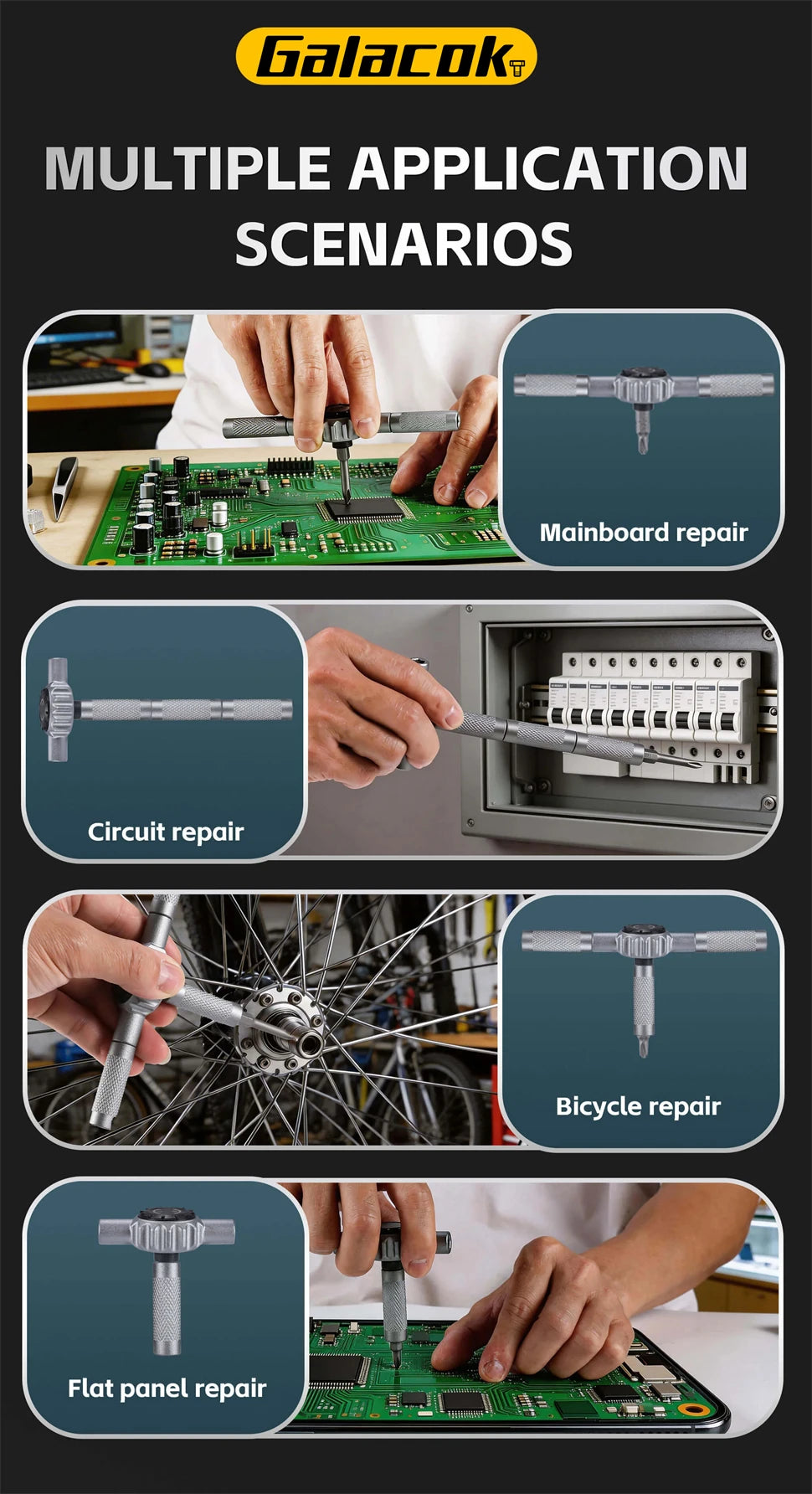 Galacok

MULTIPLE APPLICATION SCENARIOS

Mainboard repair

Circuit repair

Bicycle repair

Flat panel repair