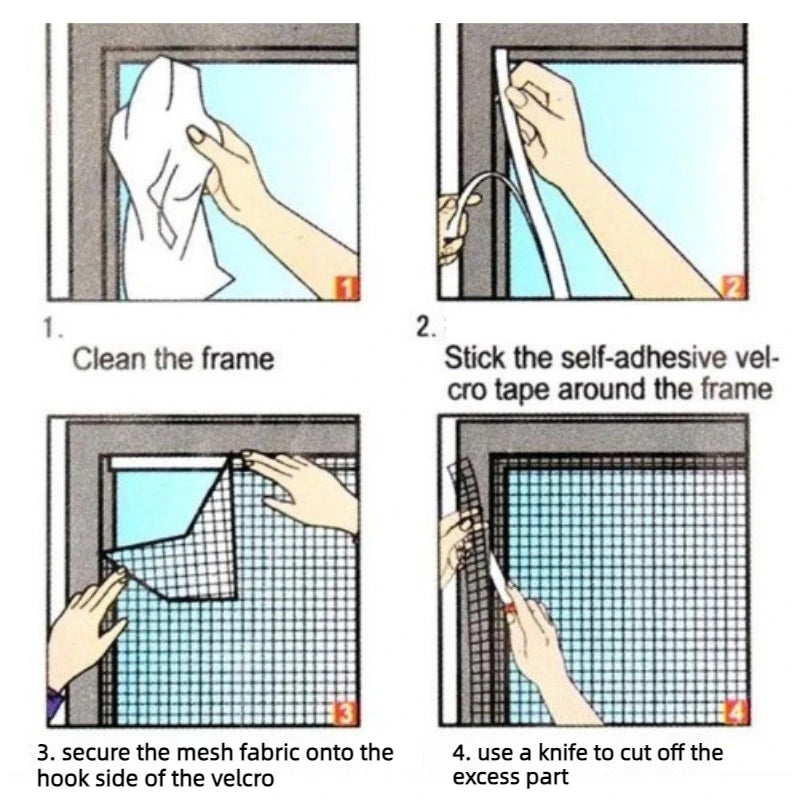 1

1.

Clean the frame

2

2.

Stick the self-adhesive velcro tape around the frame

3

3. secure the mesh fabric onto the hook side of the velcro

4

4. use a knife to cut off the excess part