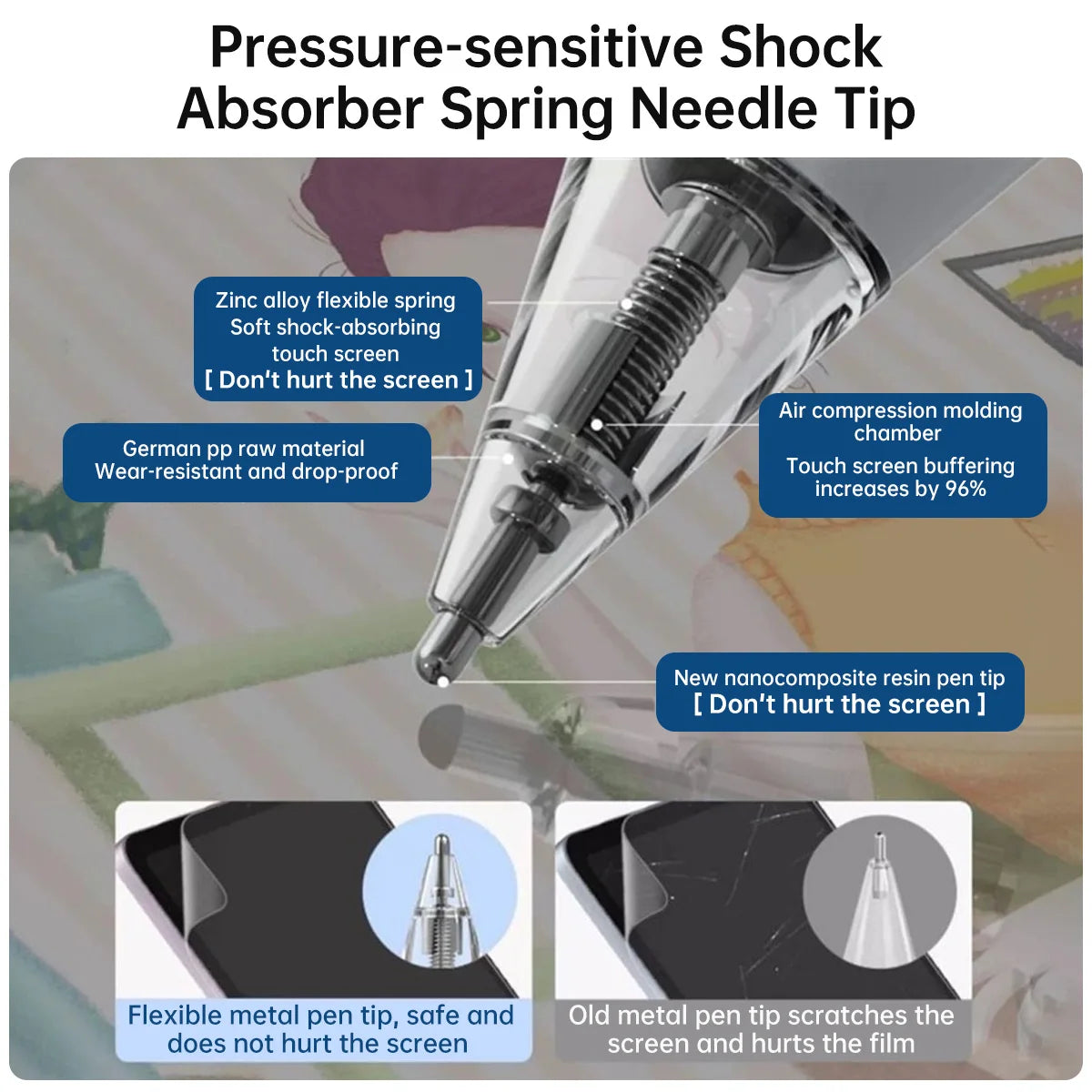 Pressure-sensitive Shock Absorber Spring Needle Tip

Zinc alloy flexible spring
Soft shock-absorbing touch screen
[ Don't hurt the screen ]

German pp raw material
Wear-resistant and drop-proof

Air compression molding chamber
Touch screen buffering increases by 96%

New nanocomposite resin pen tip
[ Don't hurt the screen ]

Flexible metal pen tip, safe and does not hurt the screen

Old metal pen tip scratches the screen and hurts the film