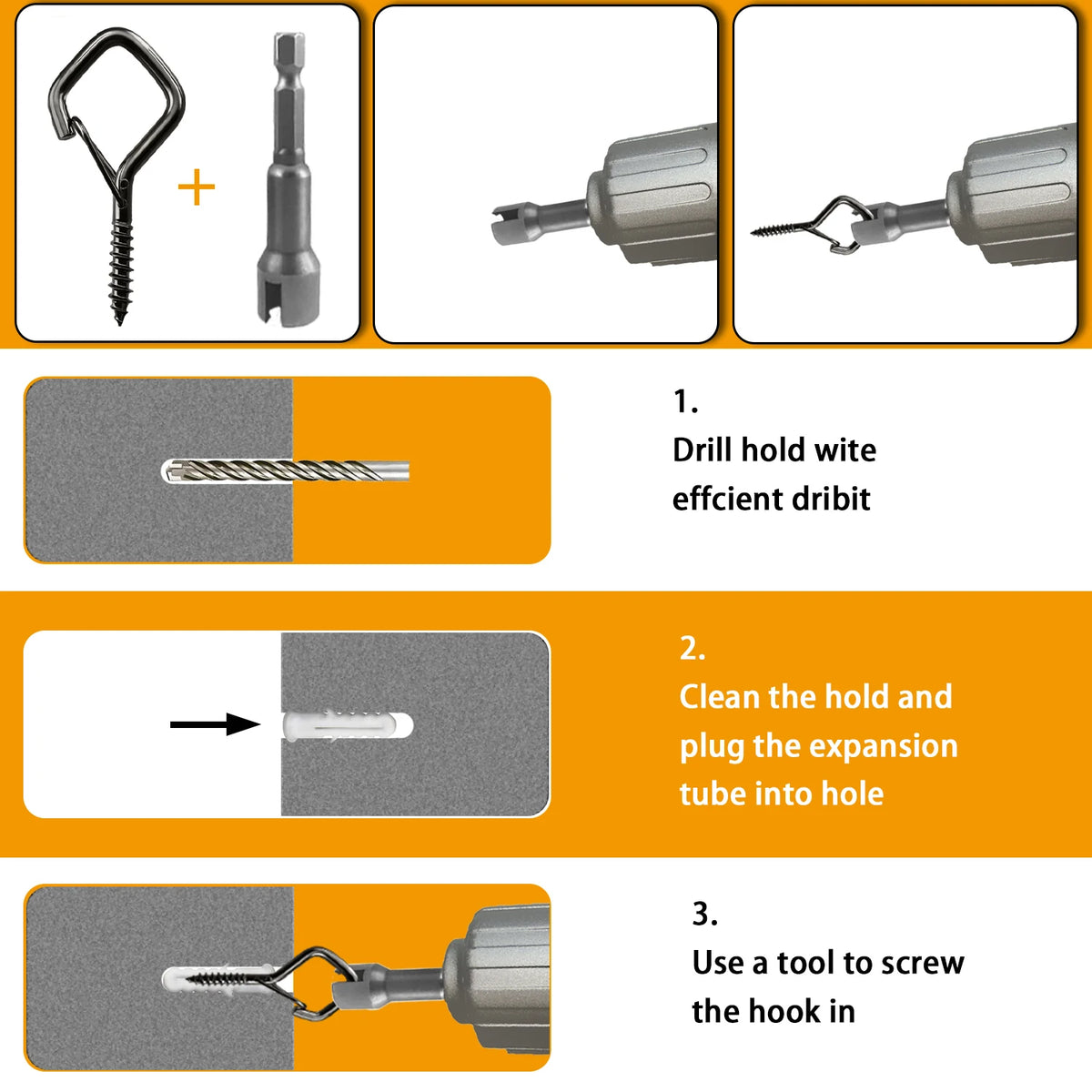 +

1.
Drill hold wite effcient dribit

2.
Clean the hold and plug the expansion tube into hole

3.
Use a tool to screw the hook in