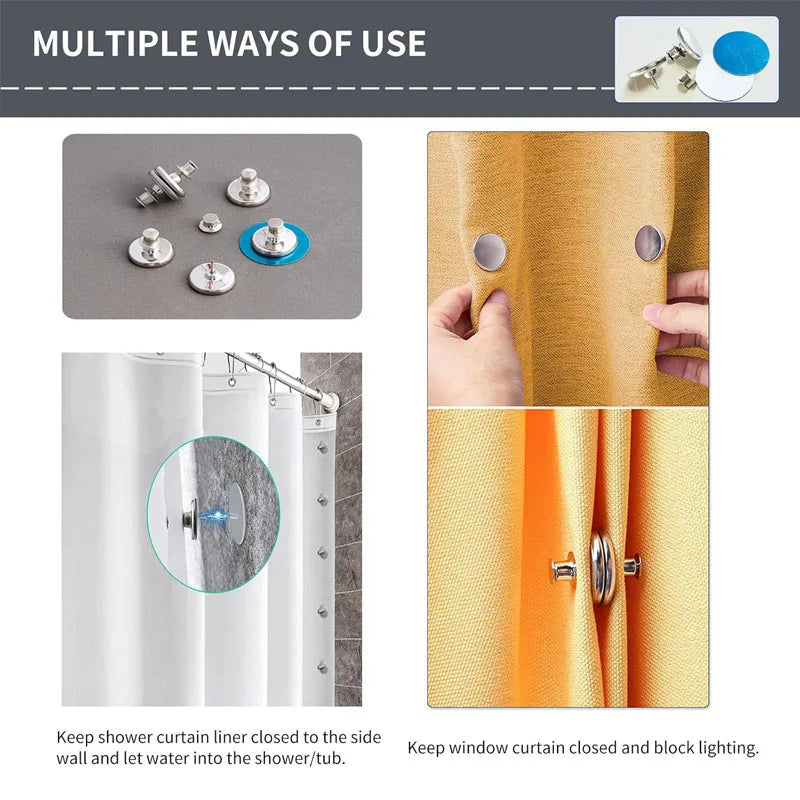 MULTIPLE WAYS OF USE

Keep shower curtain liner closed to the side wall and let water into the shower/tub.

Keep window curtain closed and block lighting.