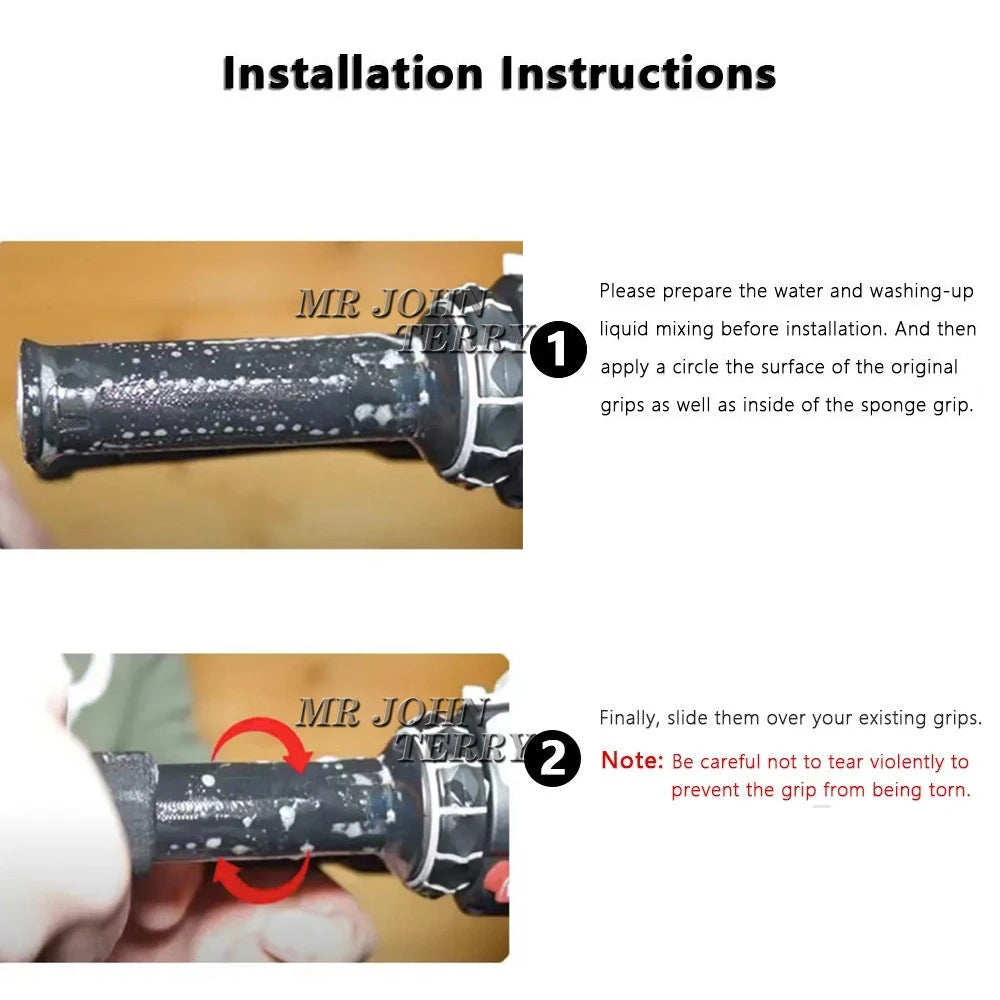 Installation Instructions

MR JOHN TERRY

1

Please prepare the water and washing-up liquid mixing before installation. And then apply a circle the surface of the original grips as well as inside of the sponge grip.

MR JOHN TERRY

2

Finally, slide them over your existing grips.

Note: Be careful not to tear violently to prevent the grip from being torn.