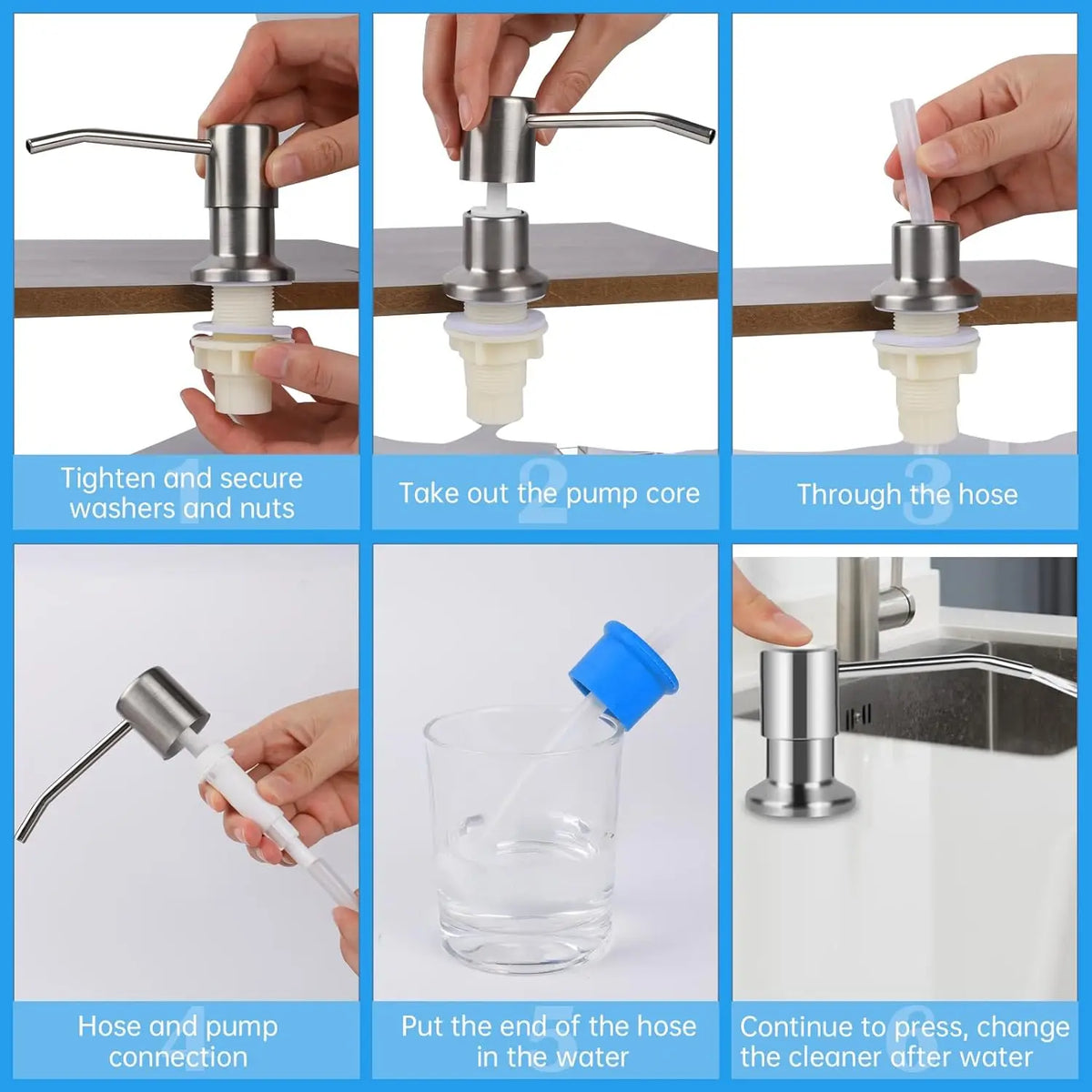 1
Tighten and secure washers and nuts

2
Take out the pump core

3
Through the hose

4
Hose and pump connection

5
Put the end of the hose in the water

6
Continue to press, change the cleaner after water