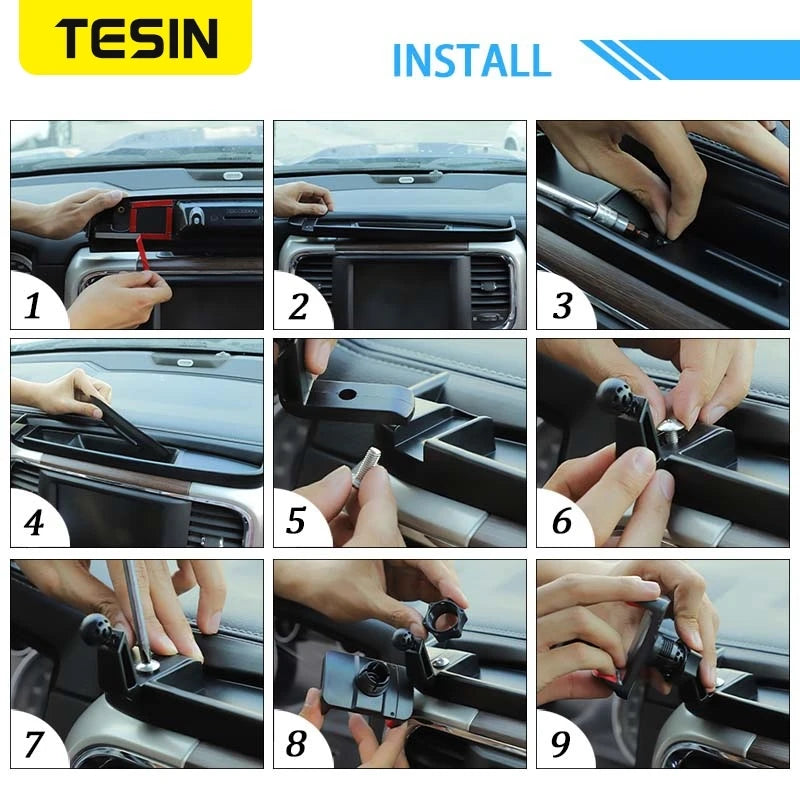 TESIN

INSTALL

1

2

3

4

5

6

7

8

9