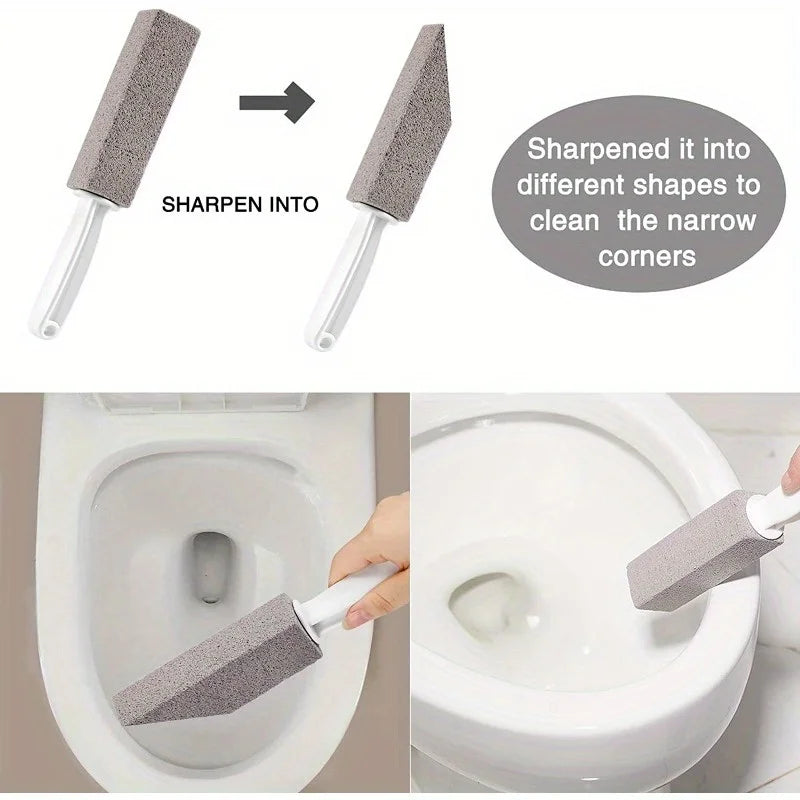 SHARPEN INTO

Sharpened it into different shapes to clean  the narrow corners