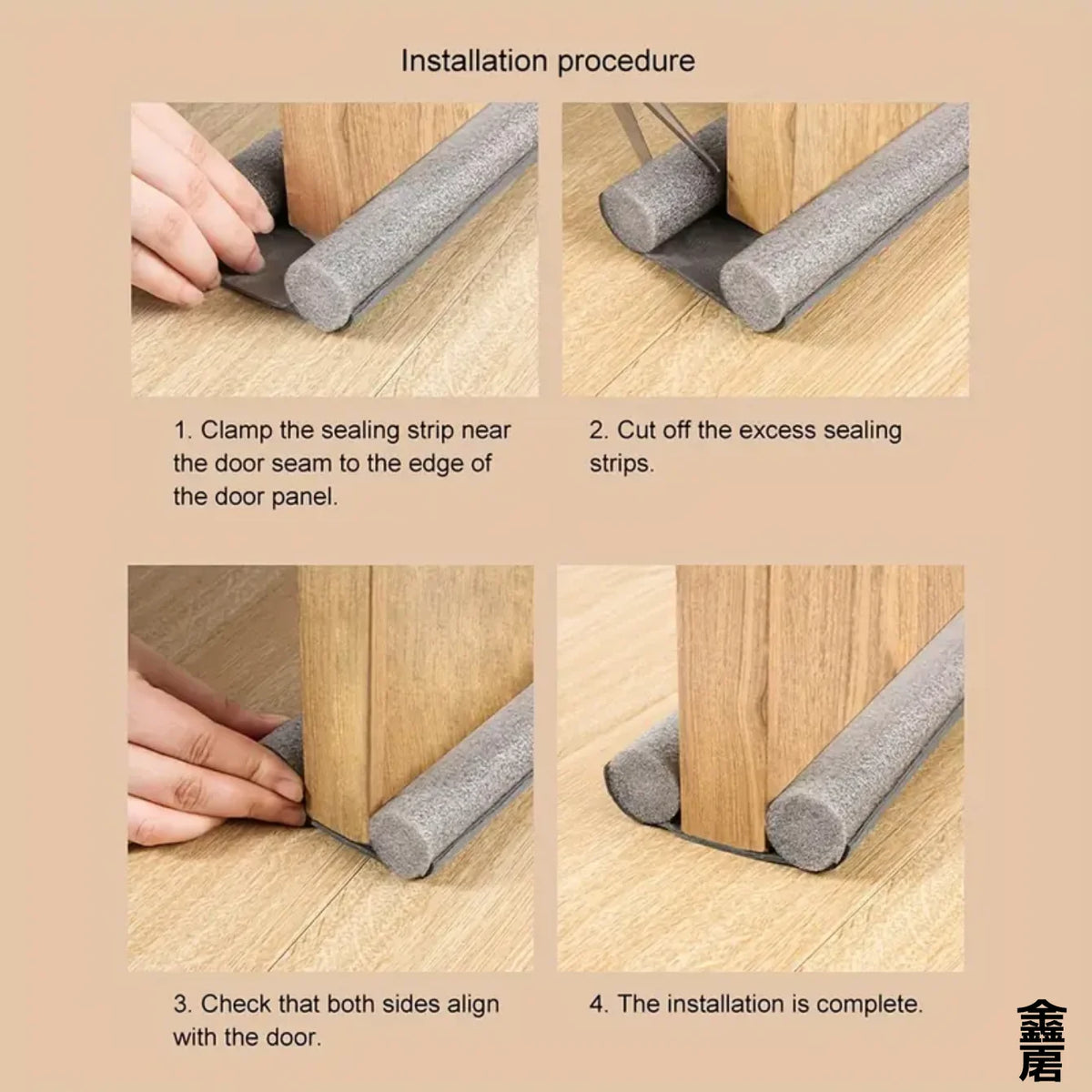 Installation procedure

1. Clamp the sealing strip near the door seam to the edge of the door panel.

2. Cut off the excess sealing strips.

3. Check that both sides align with the door.

4. The installation is complete.

鑫居