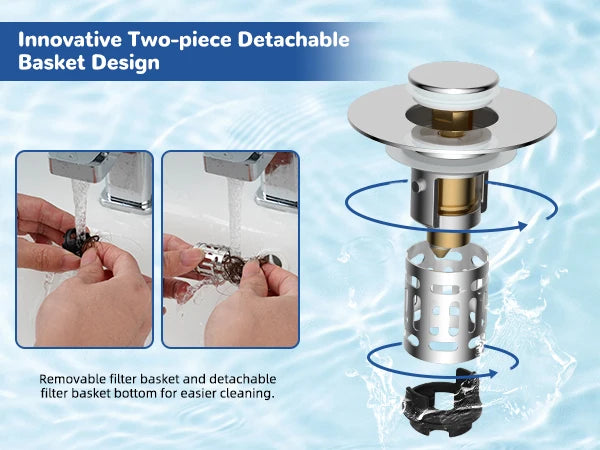 Innovative Two-piece Detachable Basket Design

Removable filter basket and detachable filter basket bottom for easier cleaning.