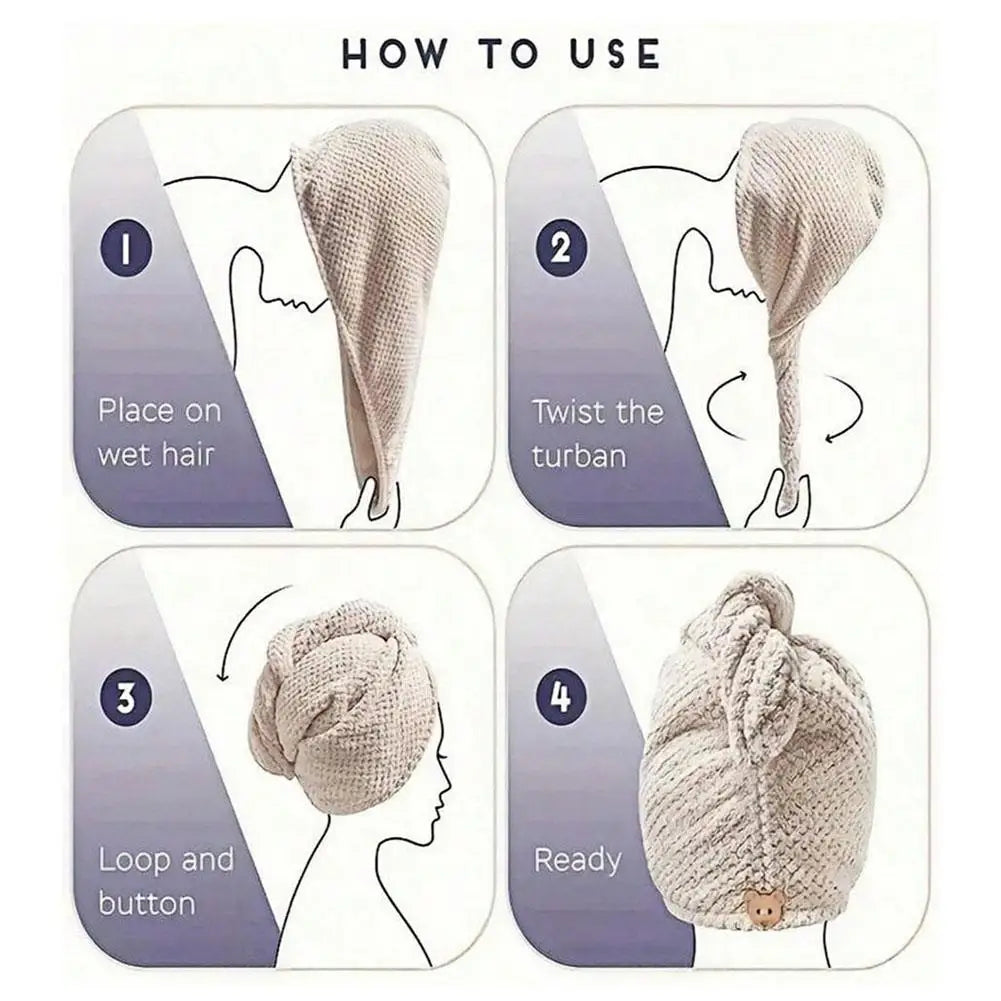 HOW TO USE

1

Place on wet hair

2

Twist the turban

3

Loop and button

4

Ready