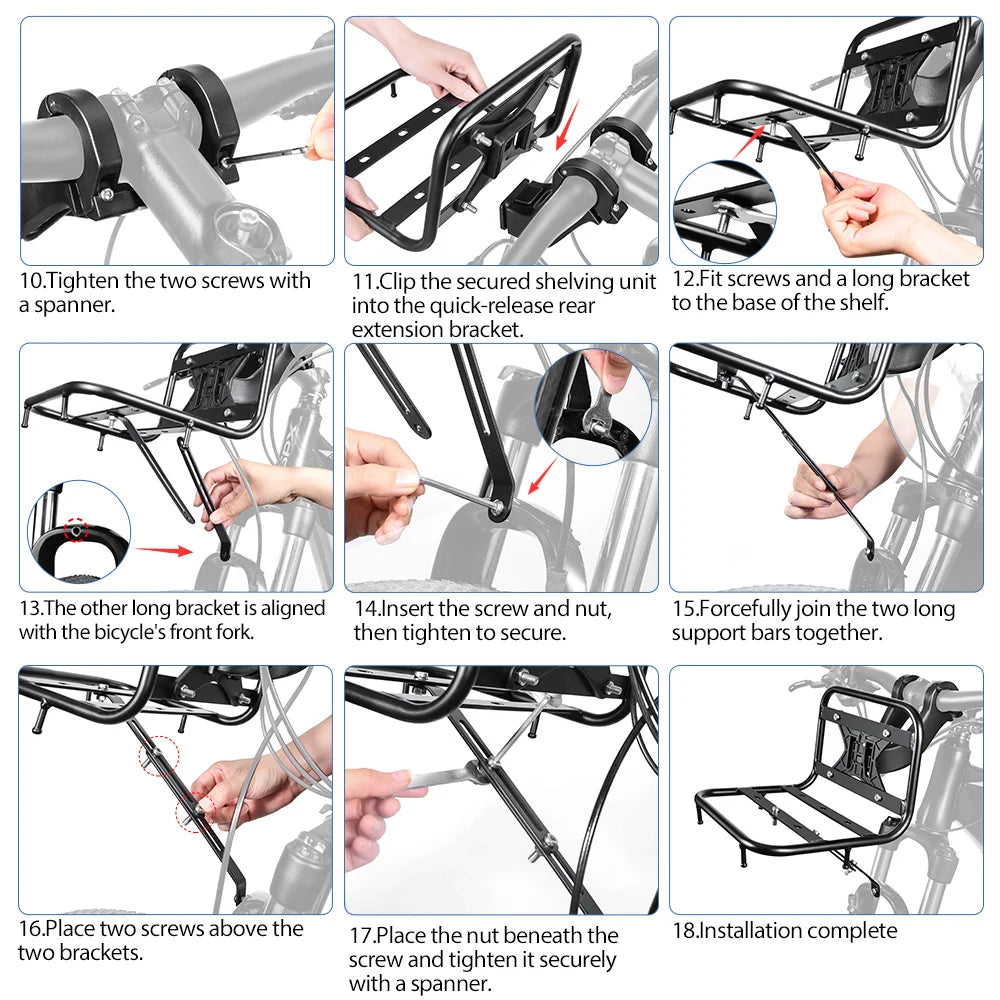 10.Tighten the two screws with a spanner.

11.Clip the secured shelving unit into the quick-release rear extension bracket.

12.Fit screws and a long bracket to the base of the shelf.

13.The other long bracket is aligned with the bicycle's front fork.

14.Insert the screw and nut, then tighten to secure.

15.Forcefully join the two long support bars together.

16.Place two screws above the two brackets.

17.Place the nut beneath the screw and tighten it securely with a spanner.

18.Installation complete